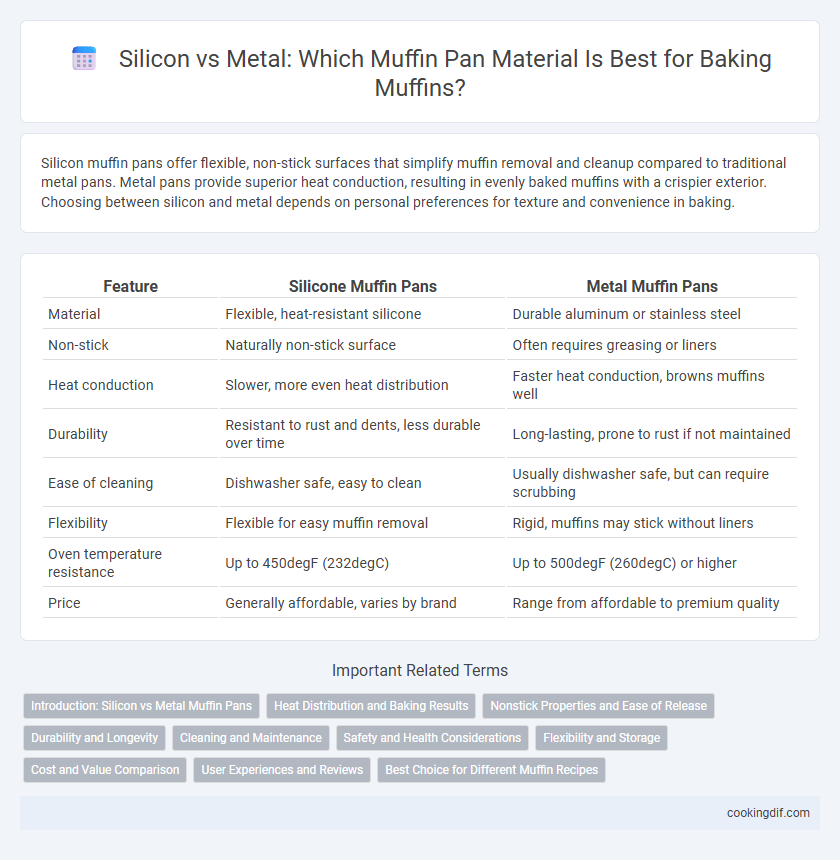 Silicon vs Metal: Which Muffin Pan Material Is Best for Baking Muffins?

Silicon muffin pans offer flexible, non-stick surfaces that simplify muffin removal and cleanup compared to traditional metal pans. Metal pans provide superior heat conduction, resulting in evenly baked muffins with a crispier exterior. Choosing between silicon and metal depends on personal preferences for texture and convenience in baking.

| Feature | Silicone Muffin Pans | Metal Muffin Pans |
|---|---|---|
| Material | Flexible, heat-resistant silicone | Durable aluminum or stainless steel |
| Non-stick | Naturally non-stick surface | Often requires greasing or liners |
| Heat conduction | Slower, more even heat distribution | Faster heat conduction, browns muffins well |
| Durability | Resistant to rust and dents, less durable over time | Long-lasting, prone to rust if not maintained |
| Ease of cleaning | Dishwasher safe, easy to clean | Usually dishwasher safe, but can require scrubbing |
| Flexibility | Flexible for easy muffin removal | Rigid, muffins may stick without liners |
| Oven temperature resistance | Up to 450degF (232degC) | Up to 500degF (260degC) or higher |
| Price | Generally affordable, varies by brand | Range from affordable to premium quality |

Important Related Terms

Introduction: Silicon vs Metal Muffin Pans
Heat Distribution and Baking Results
Nonstick Properties and Ease of Release
Durability and Longevity
Cleaning and Maintenance
Safety and Health Considerations
Flexibility and Storage
Cost and Value Comparison
User Experiences and Reviews
Best Choice for Different Muffin Recipes

cookingdif.com