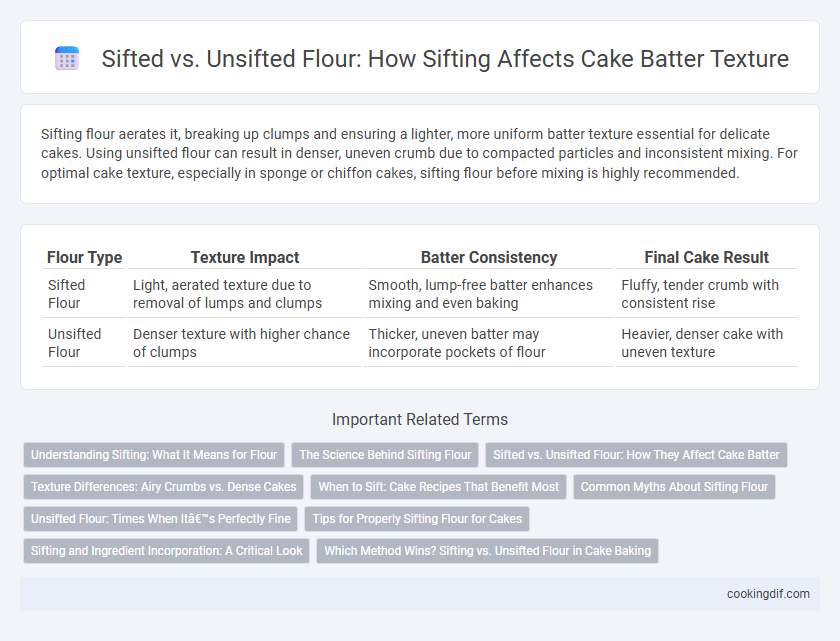 Sifted vs. Unsifted Flour: How Sifting Affects Cake Batter Texture

Sifting flour aerates it, breaking up clumps and ensuring a lighter, more uniform batter texture essential for delicate cakes. Using unsifted flour can result in denser, uneven crumb due to compacted particles and inconsistent mixing. For optimal cake texture, especially in sponge or chiffon cakes, sifting flour before mixing is highly recommended.

| Flour Type | Texture Impact | Batter Consistency | Final Cake Result |
|---|---|---|---|
| Sifted Flour | Light, aerated texture due to removal of lumps and clumps | Smooth, lump-free batter enhances mixing and even baking | Fluffy, tender crumb with consistent rise |
| Unsifted Flour | Denser texture with higher chance of clumps | Thicker, uneven batter may incorporate pockets of flour | Heavier, denser cake with uneven texture |

Important Related Terms

Understanding Sifting: What It Means for Flour
The Science Behind Sifting Flour
Sifted vs. Unsifted Flour: How They Affect Cake Batter
Texture Differences: Airy Crumbs vs. Dense Cakes
When to Sift: Cake Recipes That Benefit Most
Common Myths About Sifting Flour
Unsifted Flour: Times When Itâ€™s Perfectly Fine
Tips for Properly Sifting Flour for Cakes
Sifting and Ingredient Incorporation: A Critical Look
Which Method Wins? Sifting vs. Unsifted Flour in Cake Baking

cookingdif.com