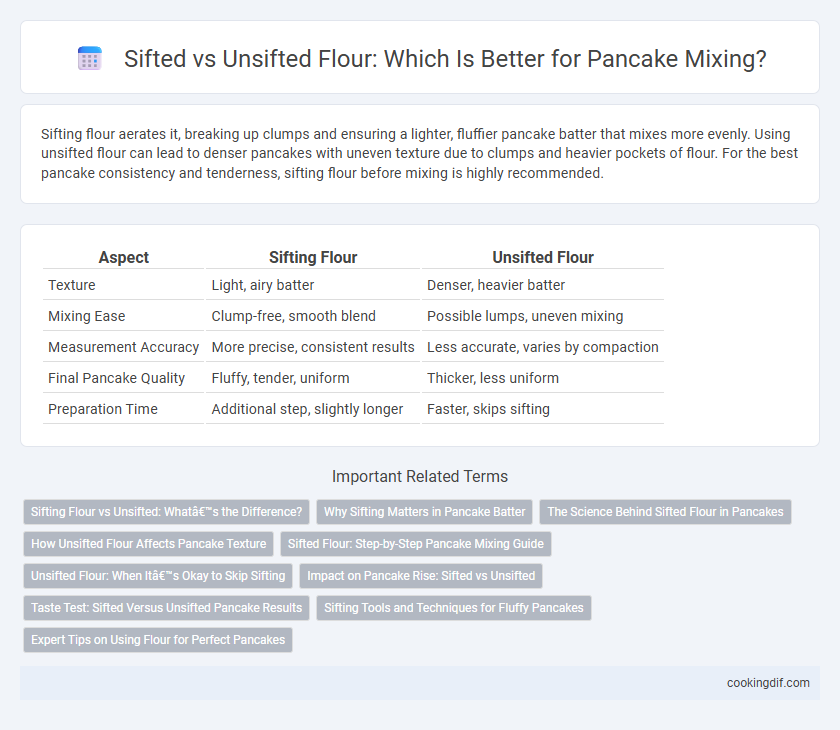 Sifted vs Unsifted Flour: Which Is Better for Pancake Mixing?

Sifting flour aerates it, breaking up clumps and ensuring a lighter, fluffier pancake batter that mixes more evenly. Using unsifted flour can lead to denser pancakes with uneven texture due to clumps and heavier pockets of flour. For the best pancake consistency and tenderness, sifting flour before mixing is highly recommended.

| Aspect | Sifting Flour | Unsifted Flour |
|---|---|---|
| Texture | Light, airy batter | Denser, heavier batter |
| Mixing Ease | Clump-free, smooth blend | Possible lumps, uneven mixing |
| Measurement Accuracy | More precise, consistent results | Less accurate, varies by compaction |
| Final Pancake Quality | Fluffy, tender, uniform | Thicker, less uniform |
| Preparation Time | Additional step, slightly longer | Faster, skips sifting |

Important Related Terms

Sifting Flour vs Unsifted: Whatâ€™s the Difference?

Why Sifting Matters in Pancake Batter

The Science Behind Sifted Flour in Pancakes

How Unsifted Flour Affects Pancake Texture

Sifted Flour: Step-by-Step Pancake Mixing Guide

Unsifted Flour: When Itâ€™s Okay to Skip Sifting

Impact on Pancake Rise: Sifted vs Unsifted

Taste Test: Sifted Versus Unsifted Pancake Results

Sifting Tools and Techniques for Fluffy Pancakes

Expert Tips on Using Flour for Perfect Pancakes

cookingdif.com