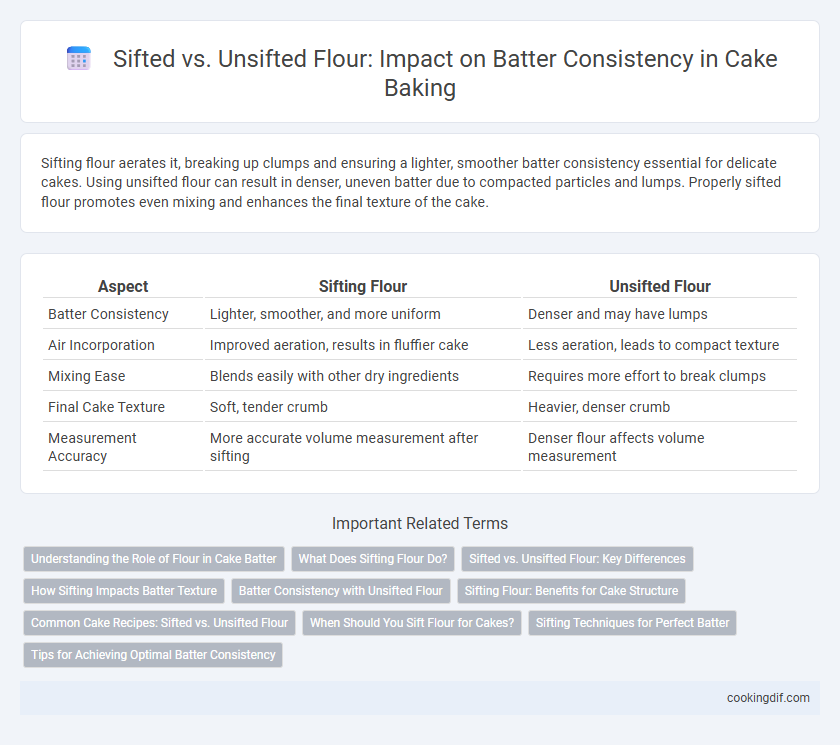 Sifted vs. Unsifted Flour: Impact on Batter Consistency in Cake Baking

Sifting flour aerates it, breaking up clumps and ensuring a lighter, smoother batter consistency essential for delicate cakes. Using unsifted flour can result in denser, uneven batter due to compacted particles and lumps. Properly sifted flour promotes even mixing and enhances the final texture of the cake.

| Aspect | Sifting Flour | Unsifted Flour |
|---|---|---|
| Batter Consistency | Lighter, smoother, and more uniform | Denser and may have lumps |
| Air Incorporation | Improved aeration, results in fluffier cake | Less aeration, leads to compact texture |
| Mixing Ease | Blends easily with other dry ingredients | Requires more effort to break clumps |
| Final Cake Texture | Soft, tender crumb | Heavier, denser crumb |
| Measurement Accuracy | More accurate volume measurement after sifting | Denser flour affects volume measurement |

Important Related Terms

Understanding the Role of Flour in Cake Batter
What Does Sifting Flour Do?
Sifted vs. Unsifted Flour: Key Differences
How Sifting Impacts Batter Texture
Batter Consistency with Unsifted Flour
Sifting Flour: Benefits for Cake Structure
Common Cake Recipes: Sifted vs. Unsifted Flour
When Should You Sift Flour for Cakes?
Sifting Techniques for Perfect Batter
Tips for Achieving Optimal Batter Consistency

cookingdif.com