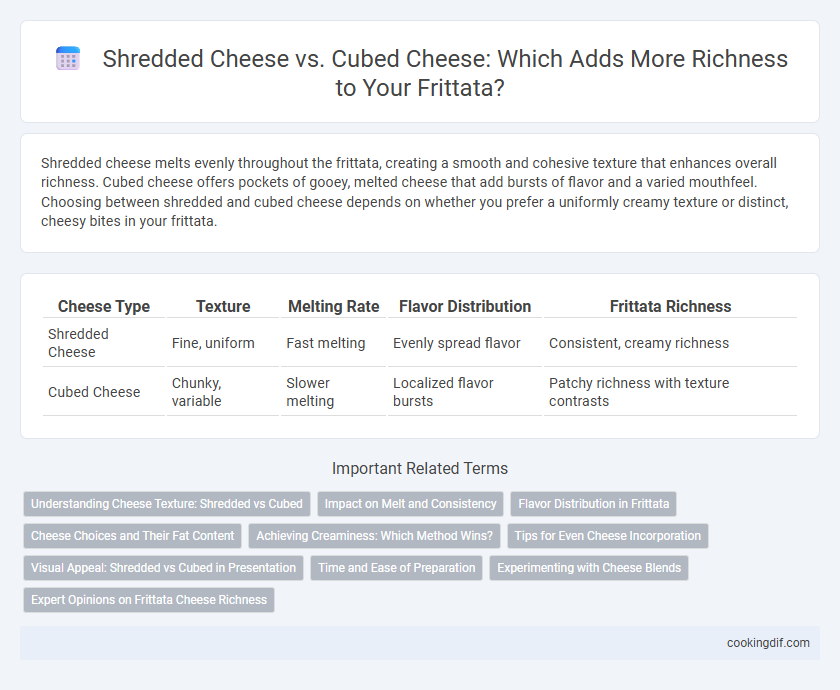 Shredded Cheese vs. Cubed Cheese: Which Adds More Richness to Your Frittata?

Shredded cheese melts evenly throughout the frittata, creating a smooth and cohesive texture that enhances overall richness. Cubed cheese offers pockets of gooey, melted cheese that add bursts of flavor and a varied mouthfeel. Choosing between shredded and cubed cheese depends on whether you prefer a uniformly creamy texture or distinct, cheesy bites in your frittata.

| Cheese Type | Texture | Melting Rate | Flavor Distribution | Frittata Richness |
|---|---|---|---|---|
| Shredded Cheese | Fine, uniform | Fast melting | Evenly spread flavor | Consistent, creamy richness |
| Cubed Cheese | Chunky, variable | Slower melting | Localized flavor bursts | Patchy richness with texture contrasts |

Important Related Terms

Understanding Cheese Texture: Shredded vs Cubed
Impact on Melt and Consistency
Flavor Distribution in Frittata
Cheese Choices and Their Fat Content
Achieving Creaminess: Which Method Wins?
Tips for Even Cheese Incorporation
Visual Appeal: Shredded vs Cubed in Presentation
Time and Ease of Preparation
Experimenting with Cheese Blends
Expert Opinions on Frittata Cheese Richness

cookingdif.com