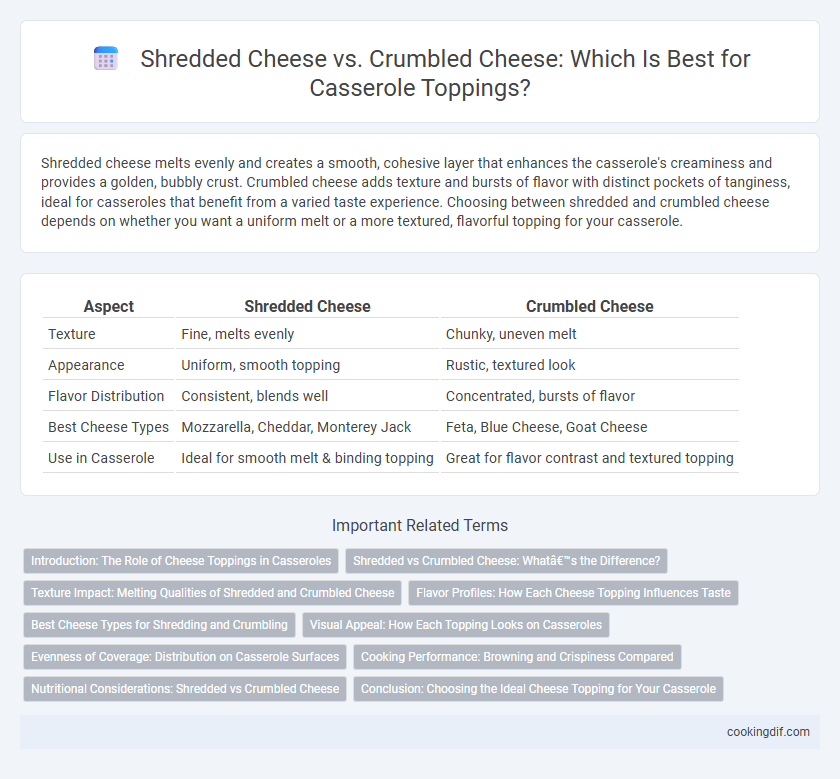 Shredded Cheese vs. Crumbled Cheese: Which Is Best for Casserole Toppings?

Shredded cheese melts evenly and creates a smooth, cohesive layer that enhances the casserole's creaminess and provides a golden, bubbly crust. Crumbled cheese adds texture and bursts of flavor with distinct pockets of tanginess, ideal for casseroles that benefit from a varied taste experience. Choosing between shredded and crumbled cheese depends on whether you want a uniform melt or a more textured, flavorful topping for your casserole.

| Aspect | Shredded Cheese | Crumbled Cheese |
|---|---|---|
| Texture | Fine, melts evenly | Chunky, uneven melt |
| Appearance | Uniform, smooth topping | Rustic, textured look |
| Flavor Distribution | Consistent, blends well | Concentrated, bursts of flavor |
| Best Cheese Types | Mozzarella, Cheddar, Monterey Jack | Feta, Blue Cheese, Goat Cheese |
| Use in Casserole | Ideal for smooth melt & binding topping | Great for flavor contrast and textured topping |

Important Related Terms

Introduction: The Role of Cheese Toppings in Casseroles
Shredded vs Crumbled Cheese: Whatâ€™s the Difference?
Texture Impact: Melting Qualities of Shredded and Crumbled Cheese
Flavor Profiles: How Each Cheese Topping Influences Taste
Best Cheese Types for Shredding and Crumbling
Visual Appeal: How Each Topping Looks on Casseroles
Evenness of Coverage: Distribution on Casserole Surfaces
Cooking Performance: Browning and Crispiness Compared
Nutritional Considerations: Shredded vs Crumbled Cheese
Conclusion: Choosing the Ideal Cheese Topping for Your Casserole

cookingdif.com