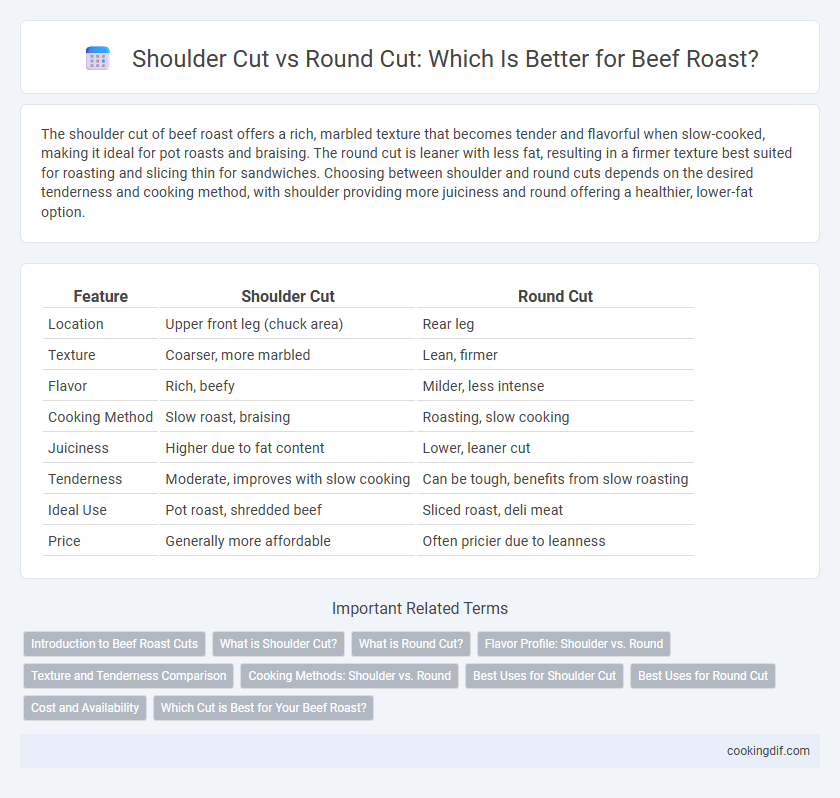 Shoulder Cut vs Round Cut: Which Is Better for Beef Roast?

The shoulder cut of beef roast offers a rich, marbled texture that becomes tender and flavorful when slow-cooked, making it ideal for pot roasts and braising. The round cut is leaner with less fat, resulting in a firmer texture best suited for roasting and slicing thin for sandwiches. Choosing between shoulder and round cuts depends on the desired tenderness and cooking method, with shoulder providing more juiciness and round offering a healthier, lower-fat option.

| Feature | Shoulder Cut | Round Cut |
|---|---|---|
| Location | Upper front leg (chuck area) | Rear leg |
| Texture | Coarser, more marbled | Lean, firmer |
| Flavor | Rich, beefy | Milder, less intense |
| Cooking Method | Slow roast, braising | Roasting, slow cooking |
| Juiciness | Higher due to fat content | Lower, leaner cut |
| Tenderness | Moderate, improves with slow cooking | Can be tough, benefits from slow roasting |
| Ideal Use | Pot roast, shredded beef | Sliced roast, deli meat |
| Price | Generally more affordable | Often pricier due to leanness |

Important Related Terms

Introduction to Beef Roast Cuts
What is Shoulder Cut?
What is Round Cut?
Flavor Profile: Shoulder vs. Round
Texture and Tenderness Comparison
Cooking Methods: Shoulder vs. Round
Best Uses for Shoulder Cut
Best Uses for Round Cut
Cost and Availability
Which Cut is Best for Your Beef Roast?

cookingdif.com