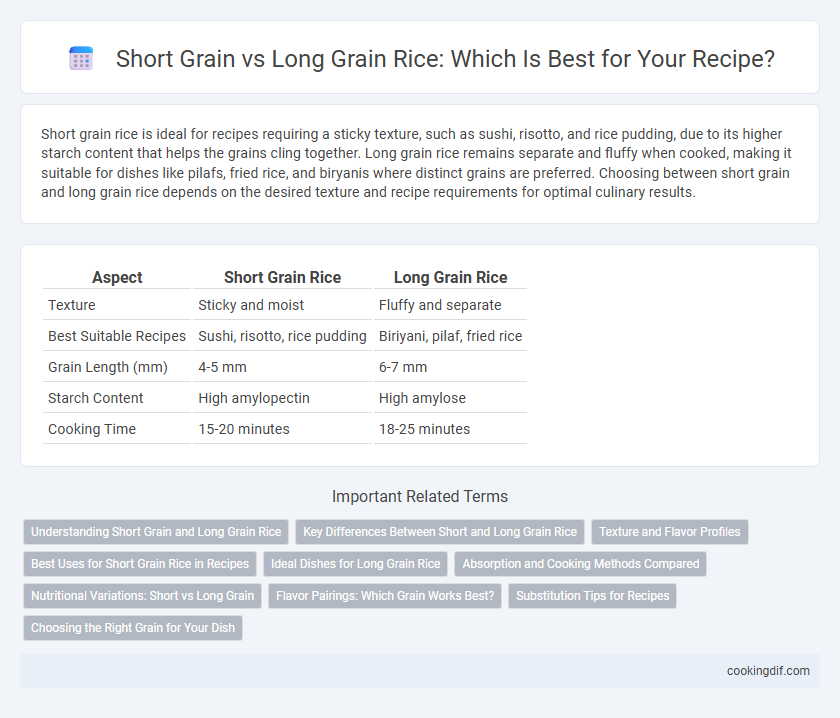 Short Grain vs Long Grain Rice: Which Is Best for Your Recipe?

Short grain rice is ideal for recipes requiring a sticky texture, such as sushi, risotto, and rice pudding, due to its higher starch content that helps the grains cling together. Long grain rice remains separate and fluffy when cooked, making it suitable for dishes like pilafs, fried rice, and biryanis where distinct grains are preferred. Choosing between short grain and long grain rice depends on the desired texture and recipe requirements for optimal culinary results.

| Aspect | Short Grain Rice | Long Grain Rice |
|---|---|---|
| Texture | Sticky and moist | Fluffy and separate |
| Best Suitable Recipes | Sushi, risotto, rice pudding | Biriyani, pilaf, fried rice |
| Grain Length (mm) | 4-5 mm | 6-7 mm |
| Starch Content | High amylopectin | High amylose |
| Cooking Time | 15-20 minutes | 18-25 minutes |

Important Related Terms

Understanding Short Grain and Long Grain Rice
Key Differences Between Short and Long Grain Rice
Texture and Flavor Profiles
Best Uses for Short Grain Rice in Recipes
Ideal Dishes for Long Grain Rice
Absorption and Cooking Methods Compared
Nutritional Variations: Short vs Long Grain
Flavor Pairings: Which Grain Works Best?
Substitution Tips for Recipes
Choosing the Right Grain for Your Dish

cookingdif.com