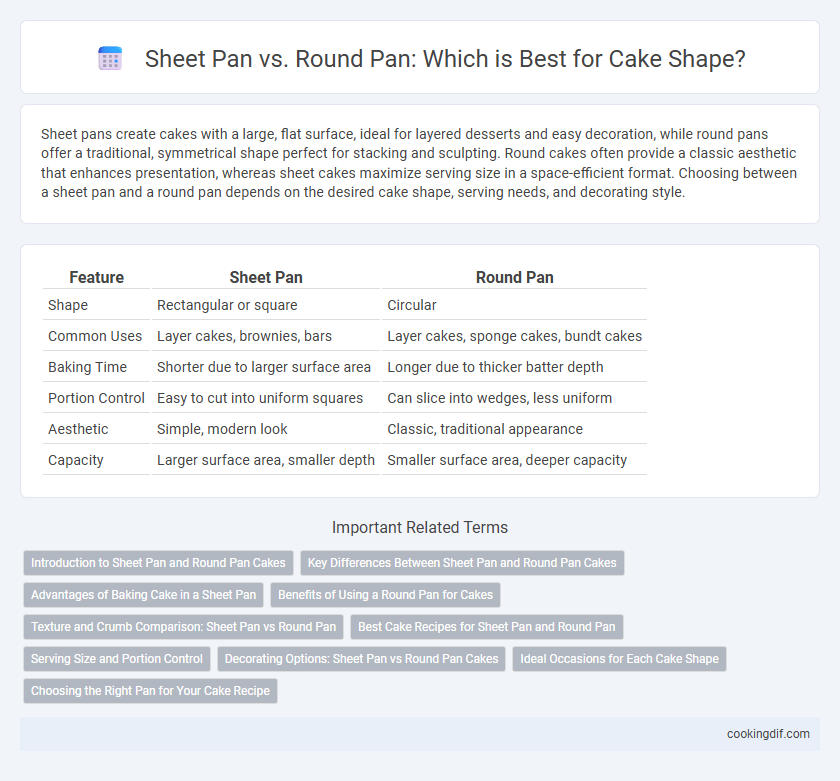 Sheet Pan vs. Round Pan: Which is Best for Cake Shape?

Sheet pans create cakes with a large, flat surface, ideal for layered desserts and easy decoration, while round pans offer a traditional, symmetrical shape perfect for stacking and sculpting. Round cakes often provide a classic aesthetic that enhances presentation, whereas sheet cakes maximize serving size in a space-efficient format. Choosing between a sheet pan and a round pan depends on the desired cake shape, serving needs, and decorating style.

| Feature | Sheet Pan | Round Pan |
|---|---|---|
| Shape | Rectangular or square | Circular |
| Common Uses | Layer cakes, brownies, bars | Layer cakes, sponge cakes, bundt cakes |
| Baking Time | Shorter due to larger surface area | Longer due to thicker batter depth |
| Portion Control | Easy to cut into uniform squares | Can slice into wedges, less uniform |
| Aesthetic | Simple, modern look | Classic, traditional appearance |
| Capacity | Larger surface area, smaller depth | Smaller surface area, deeper capacity |

Important Related Terms

Introduction to Sheet Pan and Round Pan Cakes
Key Differences Between Sheet Pan and Round Pan Cakes
Advantages of Baking Cake in a Sheet Pan
Benefits of Using a Round Pan for Cakes
Texture and Crumb Comparison: Sheet Pan vs Round Pan
Best Cake Recipes for Sheet Pan and Round Pan
Serving Size and Portion Control
Decorating Options: Sheet Pan vs Round Pan Cakes
Ideal Occasions for Each Cake Shape
Choosing the Right Pan for Your Cake Recipe

cookingdif.com