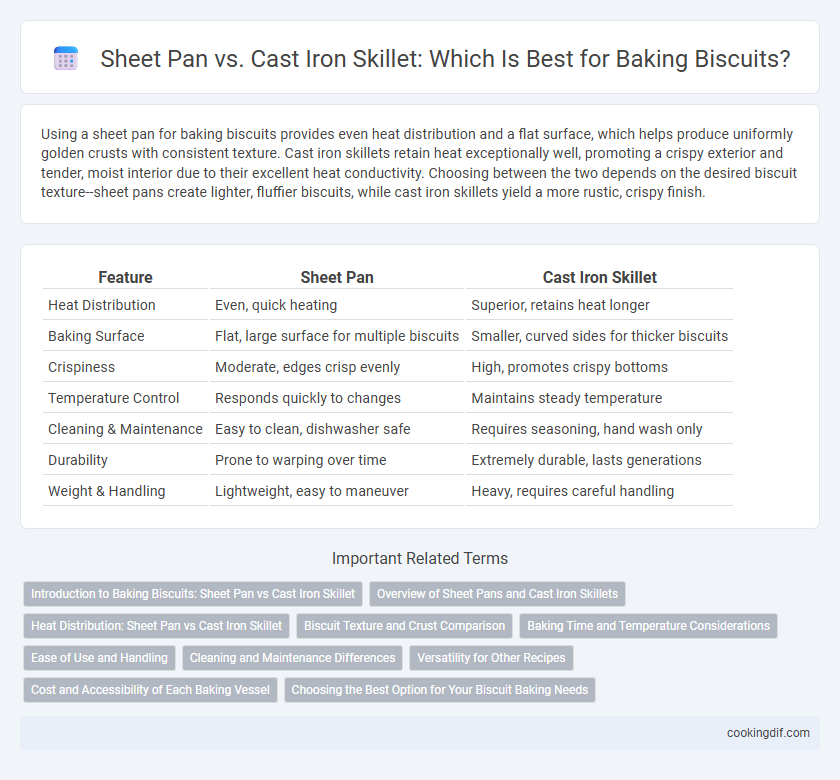 Sheet Pan vs. Cast Iron Skillet: Which Is Best for Baking Biscuits?

Using a sheet pan for baking biscuits provides even heat distribution and a flat surface, which helps produce uniformly golden crusts with consistent texture. Cast iron skillets retain heat exceptionally well, promoting a crispy exterior and tender, moist interior due to their excellent heat conductivity. Choosing between the two depends on the desired biscuit texture--sheet pans create lighter, fluffier biscuits, while cast iron skillets yield a more rustic, crispy finish.

| Feature | Sheet Pan | Cast Iron Skillet |
|---|---|---|
| Heat Distribution | Even, quick heating | Superior, retains heat longer |
| Baking Surface | Flat, large surface for multiple biscuits | Smaller, curved sides for thicker biscuits |
| Crispiness | Moderate, edges crisp evenly | High, promotes crispy bottoms |
| Temperature Control | Responds quickly to changes | Maintains steady temperature |
| Cleaning & Maintenance | Easy to clean, dishwasher safe | Requires seasoning, hand wash only |
| Durability | Prone to warping over time | Extremely durable, lasts generations |
| Weight & Handling | Lightweight, easy to maneuver | Heavy, requires careful handling |

Important Related Terms

Introduction to Baking Biscuits: Sheet Pan vs Cast Iron Skillet
Overview of Sheet Pans and Cast Iron Skillets
Heat Distribution: Sheet Pan vs Cast Iron Skillet
Biscuit Texture and Crust Comparison
Baking Time and Temperature Considerations
Ease of Use and Handling
Cleaning and Maintenance Differences
Versatility for Other Recipes
Cost and Accessibility of Each Baking Vessel
Choosing the Best Option for Your Biscuit Baking Needs

cookingdif.com