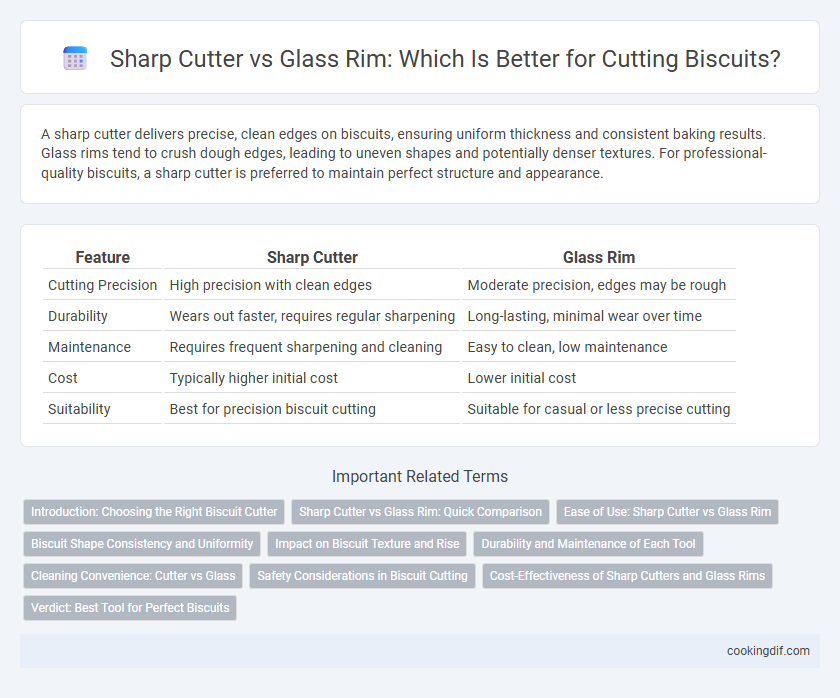 Sharp Cutter vs Glass Rim: Which Is Better for Cutting Biscuits?

A sharp cutter delivers precise, clean edges on biscuits, ensuring uniform thickness and consistent baking results. Glass rims tend to crush dough edges, leading to uneven shapes and potentially denser textures. For professional-quality biscuits, a sharp cutter is preferred to maintain perfect structure and appearance.

| Feature | Sharp Cutter | Glass Rim |
|---|---|---|
| Cutting Precision | High precision with clean edges | Moderate precision, edges may be rough |
| Durability | Wears out faster, requires regular sharpening | Long-lasting, minimal wear over time |
| Maintenance | Requires frequent sharpening and cleaning | Easy to clean, low maintenance |
| Cost | Typically higher initial cost | Lower initial cost |
| Suitability | Best for precision biscuit cutting | Suitable for casual or less precise cutting |

Important Related Terms

Introduction: Choosing the Right Biscuit Cutter
Sharp Cutter vs Glass Rim: Quick Comparison
Ease of Use: Sharp Cutter vs Glass Rim
Biscuit Shape Consistency and Uniformity
Impact on Biscuit Texture and Rise
Durability and Maintenance of Each Tool
Cleaning Convenience: Cutter vs Glass
Safety Considerations in Biscuit Cutting
Cost-Effectiveness of Sharp Cutters and Glass Rims
Verdict: Best Tool for Perfect Biscuits

cookingdif.com