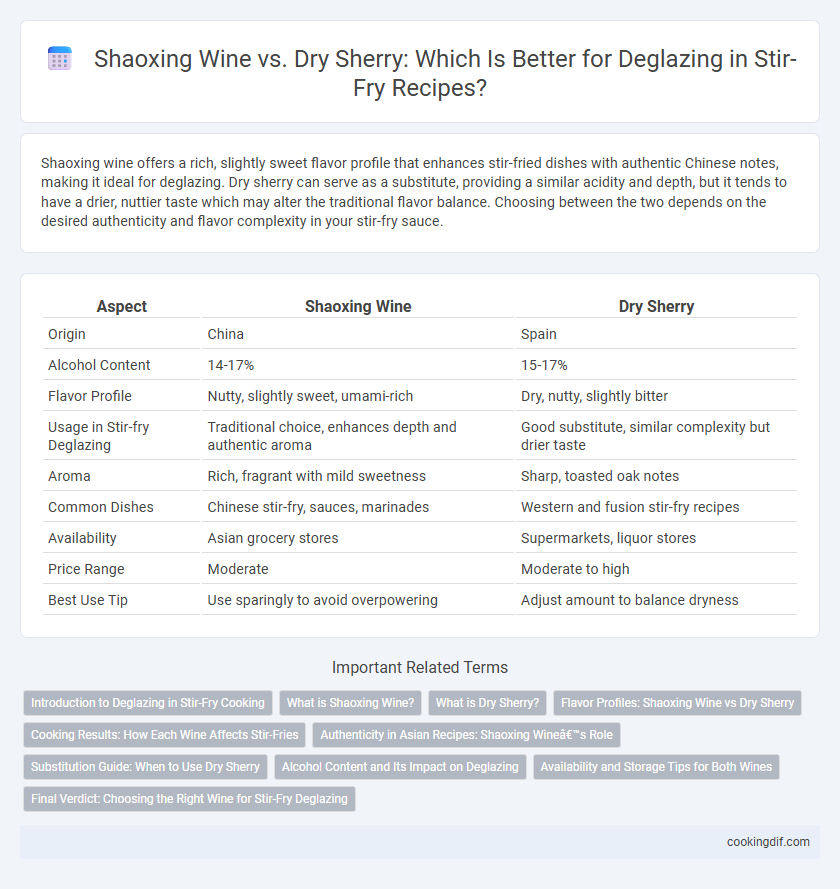 Shaoxing Wine vs. Dry Sherry: Which Is Better for Deglazing in Stir-Fry Recipes?

Shaoxing wine offers a rich, slightly sweet flavor profile that enhances stir-fried dishes with authentic Chinese notes, making it ideal for deglazing. Dry sherry can serve as a substitute, providing a similar acidity and depth, but it tends to have a drier, nuttier taste which may alter the traditional flavor balance. Choosing between the two depends on the desired authenticity and flavor complexity in your stir-fry sauce.

| Aspect | Shaoxing Wine | Dry Sherry |
|---|---|---|
| Origin | China | Spain |
| Alcohol Content | 14-17% | 15-17% |
| Flavor Profile | Nutty, slightly sweet, umami-rich | Dry, nutty, slightly bitter |
| Usage in Stir-fry Deglazing | Traditional choice, enhances depth and authentic aroma | Good substitute, similar complexity but drier taste |
| Aroma | Rich, fragrant with mild sweetness | Sharp, toasted oak notes |
| Common Dishes | Chinese stir-fry, sauces, marinades | Western and fusion stir-fry recipes |
| Availability | Asian grocery stores | Supermarkets, liquor stores |
| Price Range | Moderate | Moderate to high |
| Best Use Tip | Use sparingly to avoid overpowering | Adjust amount to balance dryness |

Important Related Terms

Introduction to Deglazing in Stir-Fry Cooking
What is Shaoxing Wine?
What is Dry Sherry?
Flavor Profiles: Shaoxing Wine vs Dry Sherry
Cooking Results: How Each Wine Affects Stir-Fries
Authenticity in Asian Recipes: Shaoxing Wineâ€™s Role
Substitution Guide: When to Use Dry Sherry
Alcohol Content and Its Impact on Deglazing
Availability and Storage Tips for Both Wines
Final Verdict: Choosing the Right Wine for Stir-Fry Deglazing

cookingdif.com