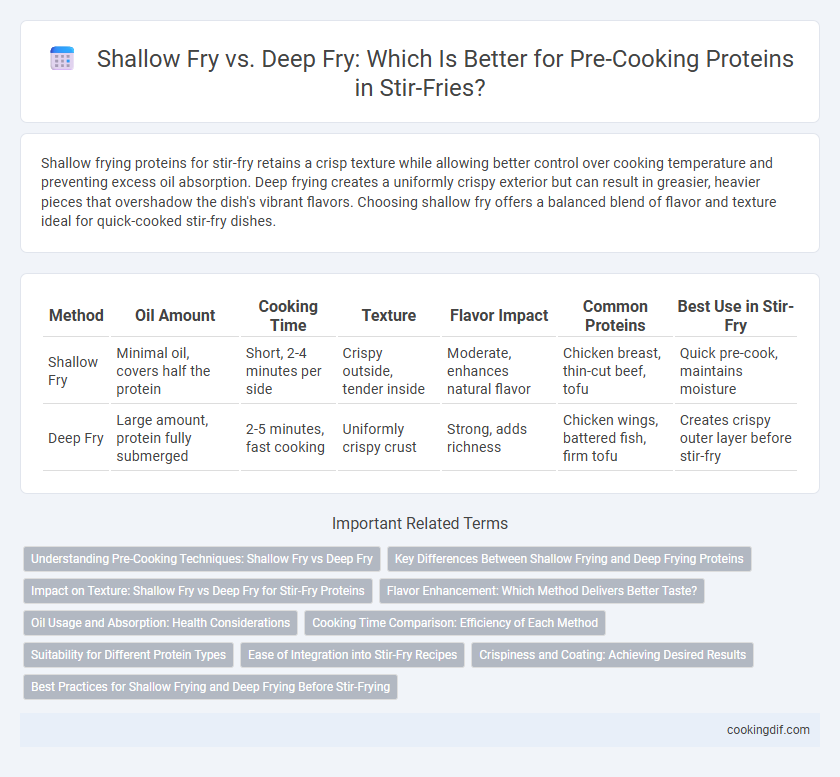 Shallow Fry vs. Deep Fry: Which Is Better for Pre-Cooking Proteins in Stir-Fries?

Shallow frying proteins for stir-fry retains a crisp texture while allowing better control over cooking temperature and preventing excess oil absorption. Deep frying creates a uniformly crispy exterior but can result in greasier, heavier pieces that overshadow the dish's vibrant flavors. Choosing shallow fry offers a balanced blend of flavor and texture ideal for quick-cooked stir-fry dishes.

| Method | Oil Amount | Cooking Time | Texture | Flavor Impact | Common Proteins | Best Use in Stir-Fry |
|---|---|---|---|---|---|---|
| Shallow Fry | Minimal oil, covers half the protein | Short, 2-4 minutes per side | Crispy outside, tender inside | Moderate, enhances natural flavor | Chicken breast, thin-cut beef, tofu | Quick pre-cook, maintains moisture |
| Deep Fry | Large amount, protein fully submerged | 2-5 minutes, fast cooking | Uniformly crispy crust | Strong, adds richness | Chicken wings, battered fish, firm tofu | Creates crispy outer layer before stir-fry |

Important Related Terms

Understanding Pre-Cooking Techniques: Shallow Fry vs Deep Fry
Key Differences Between Shallow Frying and Deep Frying Proteins
Impact on Texture: Shallow Fry vs Deep Fry for Stir-Fry Proteins
Flavor Enhancement: Which Method Delivers Better Taste?
Oil Usage and Absorption: Health Considerations
Cooking Time Comparison: Efficiency of Each Method
Suitability for Different Protein Types
Ease of Integration into Stir-Fry Recipes
Crispiness and Coating: Achieving Desired Results
Best Practices for Shallow Frying and Deep Frying Before Stir-Frying

cookingdif.com