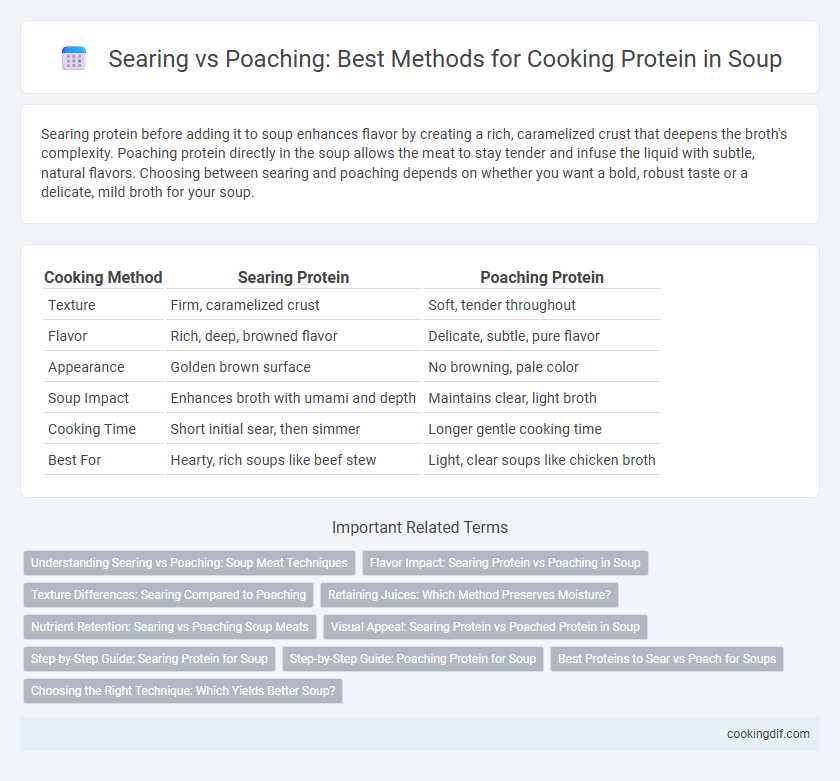 Searing vs Poaching: Best Methods for Cooking Protein in Soup

Searing protein before adding it to soup enhances flavor by creating a rich, caramelized crust that deepens the broth's complexity. Poaching protein directly in the soup allows the meat to stay tender and infuse the liquid with subtle, natural flavors. Choosing between searing and poaching depends on whether you want a bold, robust taste or a delicate, mild broth for your soup.

| Cooking Method | Searing Protein | Poaching Protein |
|---|---|---|
| Texture | Firm, caramelized crust | Soft, tender throughout |
| Flavor | Rich, deep, browned flavor | Delicate, subtle, pure flavor |
| Appearance | Golden brown surface | No browning, pale color |
| Soup Impact | Enhances broth with umami and depth | Maintains clear, light broth |
| Cooking Time | Short initial sear, then simmer | Longer gentle cooking time |
| Best For | Hearty, rich soups like beef stew | Light, clear soups like chicken broth |

Important Related Terms

Understanding Searing vs Poaching: Soup Meat Techniques
Flavor Impact: Searing Protein vs Poaching in Soup
Texture Differences: Searing Compared to Poaching
Retaining Juices: Which Method Preserves Moisture?
Nutrient Retention: Searing vs Poaching Soup Meats
Visual Appeal: Searing Protein vs Poached Protein in Soup
Step-by-Step Guide: Searing Protein for Soup
Step-by-Step Guide: Poaching Protein for Soup
Best Proteins to Sear vs Poach for Soups
Choosing the Right Technique: Which Yields Better Soup?

cookingdif.com