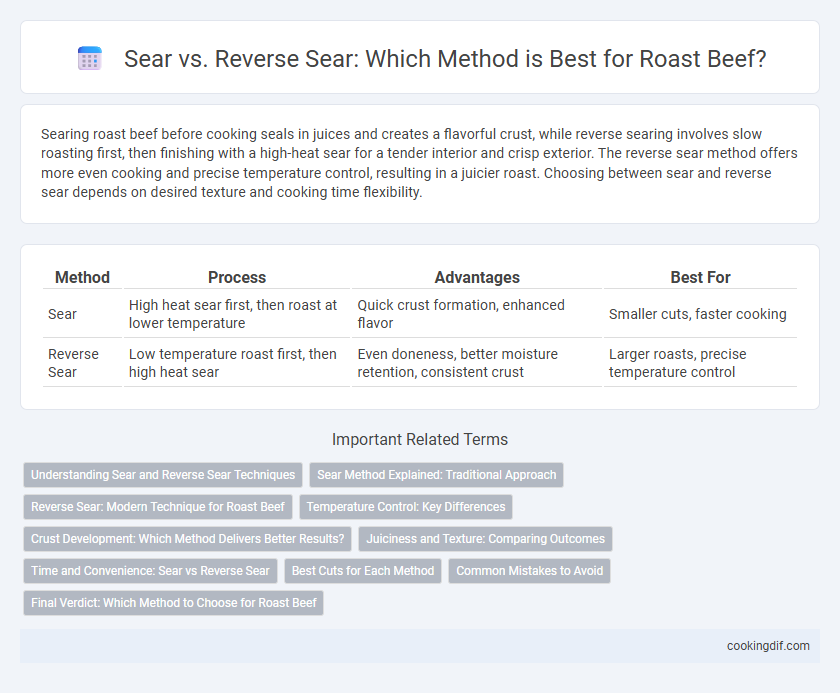 Sear vs. Reverse Sear: Which Method is Best for Roast Beef?

Searing roast beef before cooking seals in juices and creates a flavorful crust, while reverse searing involves slow roasting first, then finishing with a high-heat sear for a tender interior and crisp exterior. The reverse sear method offers more even cooking and precise temperature control, resulting in a juicier roast. Choosing between sear and reverse sear depends on desired texture and cooking time flexibility.

| Method | Process | Advantages | Best For |
|---|---|---|---|
| Sear | High heat sear first, then roast at lower temperature | Quick crust formation, enhanced flavor | Smaller cuts, faster cooking |
| Reverse Sear | Low temperature roast first, then high heat sear | Even doneness, better moisture retention, consistent crust | Larger roasts, precise temperature control |

Important Related Terms

Understanding Sear and Reverse Sear Techniques
Sear Method Explained: Traditional Approach
Reverse Sear: Modern Technique for Roast Beef
Temperature Control: Key Differences
Crust Development: Which Method Delivers Better Results?
Juiciness and Texture: Comparing Outcomes
Time and Convenience: Sear vs Reverse Sear
Best Cuts for Each Method
Common Mistakes to Avoid
Final Verdict: Which Method to Choose for Roast Beef

cookingdif.com