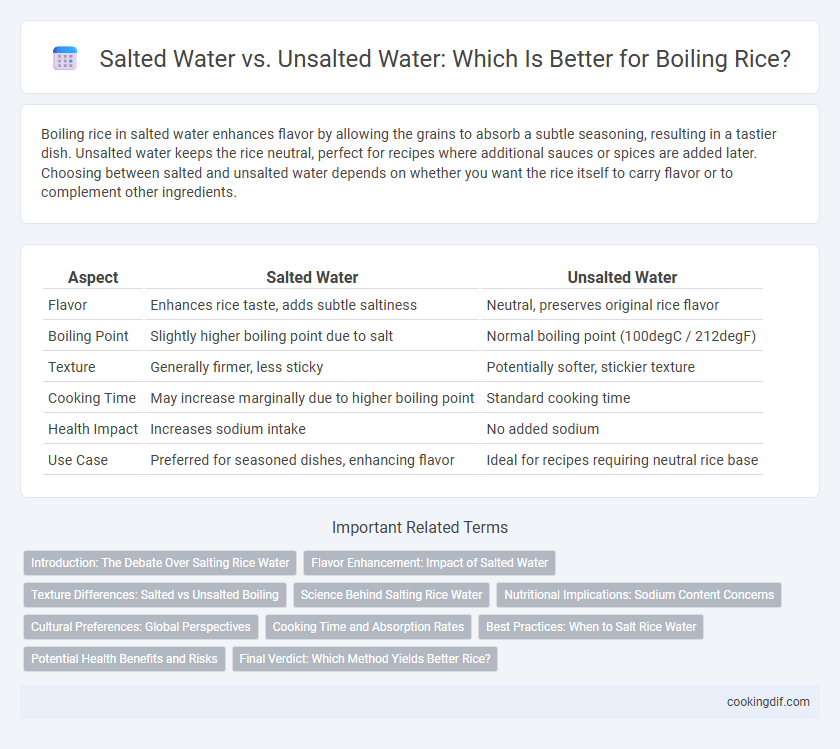 Salted Water vs. Unsalted Water: Which Is Better for Boiling Rice?

Boiling rice in salted water enhances flavor by allowing the grains to absorb a subtle seasoning, resulting in a tastier dish. Unsalted water keeps the rice neutral, perfect for recipes where additional sauces or spices are added later. Choosing between salted and unsalted water depends on whether you want the rice itself to carry flavor or to complement other ingredients.

| Aspect | Salted Water | Unsalted Water |
|---|---|---|
| Flavor | Enhances rice taste, adds subtle saltiness | Neutral, preserves original rice flavor |
| Boiling Point | Slightly higher boiling point due to salt | Normal boiling point (100degC / 212degF) |
| Texture | Generally firmer, less sticky | Potentially softer, stickier texture |
| Cooking Time | May increase marginally due to higher boiling point | Standard cooking time |
| Health Impact | Increases sodium intake | No added sodium |
| Use Case | Preferred for seasoned dishes, enhancing flavor | Ideal for recipes requiring neutral rice base |

Important Related Terms

Introduction: The Debate Over Salting Rice Water
Flavor Enhancement: Impact of Salted Water
Texture Differences: Salted vs Unsalted Boiling
Science Behind Salting Rice Water
Nutritional Implications: Sodium Content Concerns
Cultural Preferences: Global Perspectives
Cooking Time and Absorption Rates
Best Practices: When to Salt Rice Water
Potential Health Benefits and Risks
Final Verdict: Which Method Yields Better Rice?

cookingdif.com