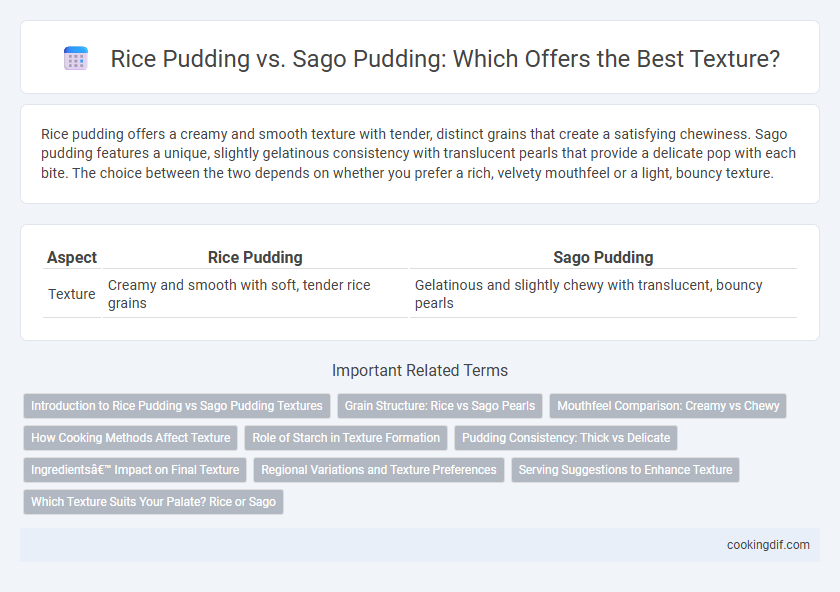 Rice Pudding vs. Sago Pudding: Which Offers the Best Texture?

Rice pudding offers a creamy and smooth texture with tender, distinct grains that create a satisfying chewiness. Sago pudding features a unique, slightly gelatinous consistency with translucent pearls that provide a delicate pop with each bite. The choice between the two depends on whether you prefer a rich, velvety mouthfeel or a light, bouncy texture.

| Aspect | Rice Pudding | Sago Pudding |
|---|---|---|
| Texture | Creamy and smooth with soft, tender rice grains | Gelatinous and slightly chewy with translucent, bouncy pearls |

Important Related Terms

Introduction to Rice Pudding vs Sago Pudding Textures
Grain Structure: Rice vs Sago Pearls
Mouthfeel Comparison: Creamy vs Chewy
How Cooking Methods Affect Texture
Role of Starch in Texture Formation
Pudding Consistency: Thick vs Delicate
Ingredientsâ€™ Impact on Final Texture
Regional Variations and Texture Preferences
Serving Suggestions to Enhance Texture
Which Texture Suits Your Palate? Rice or Sago

cookingdif.com