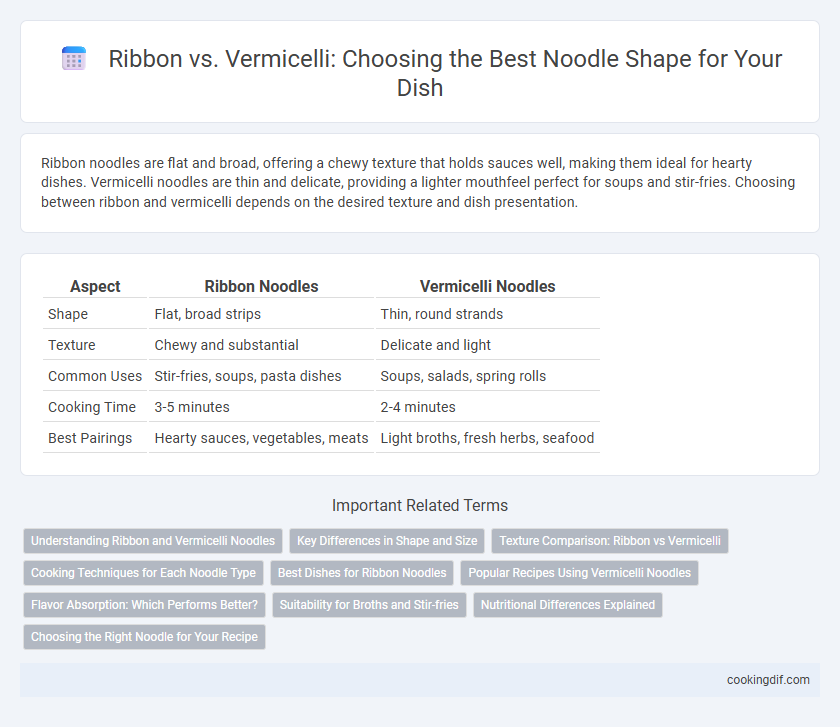 Ribbon vs. Vermicelli: Choosing the Best Noodle Shape for Your Dish

Ribbon noodles are flat and broad, offering a chewy texture that holds sauces well, making them ideal for hearty dishes. Vermicelli noodles are thin and delicate, providing a lighter mouthfeel perfect for soups and stir-fries. Choosing between ribbon and vermicelli depends on the desired texture and dish presentation.

| Aspect | Ribbon Noodles | Vermicelli Noodles |
|---|---|---|
| Shape | Flat, broad strips | Thin, round strands |
| Texture | Chewy and substantial | Delicate and light |
| Common Uses | Stir-fries, soups, pasta dishes | Soups, salads, spring rolls |
| Cooking Time | 3-5 minutes | 2-4 minutes |
| Best Pairings | Hearty sauces, vegetables, meats | Light broths, fresh herbs, seafood |

Important Related Terms

Understanding Ribbon and Vermicelli Noodles
Key Differences in Shape and Size
Texture Comparison: Ribbon vs Vermicelli
Cooking Techniques for Each Noodle Type
Best Dishes for Ribbon Noodles
Popular Recipes Using Vermicelli Noodles
Flavor Absorption: Which Performs Better?
Suitability for Broths and Stir-fries
Nutritional Differences Explained
Choosing the Right Noodle for Your Recipe

cookingdif.com