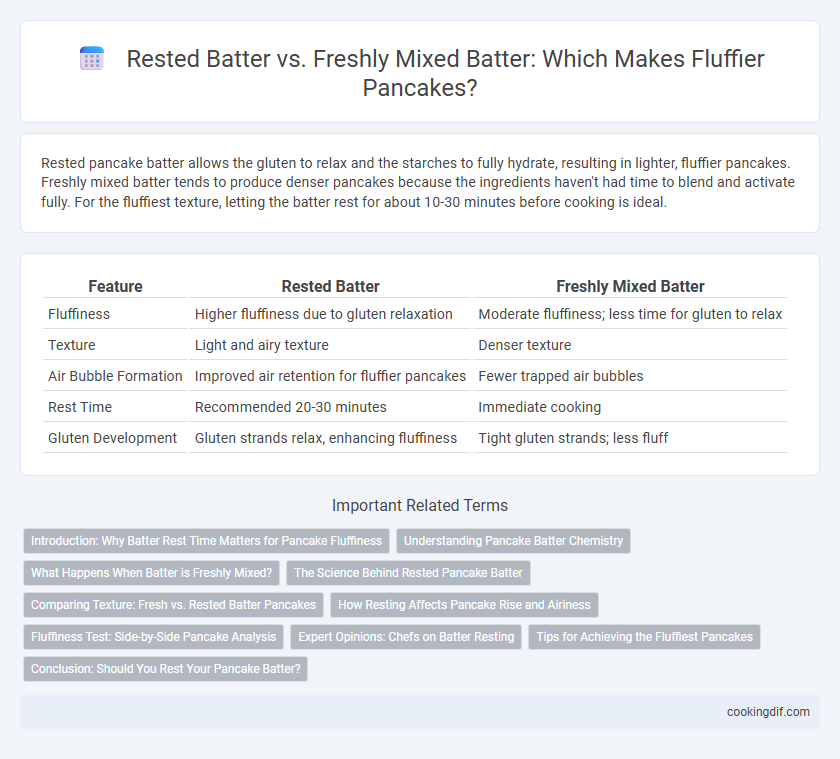 Rested Batter vs. Freshly Mixed Batter: Which Makes Fluffier Pancakes?

Rested pancake batter allows the gluten to relax and the starches to fully hydrate, resulting in lighter, fluffier pancakes. Freshly mixed batter tends to produce denser pancakes because the ingredients haven't had time to blend and activate fully. For the fluffiest texture, letting the batter rest for about 10-30 minutes before cooking is ideal.

| Feature | Rested Batter | Freshly Mixed Batter |
|---|---|---|
| Fluffiness | Higher fluffiness due to gluten relaxation | Moderate fluffiness; less time for gluten to relax |
| Texture | Light and airy texture | Denser texture |
| Air Bubble Formation | Improved air retention for fluffier pancakes | Fewer trapped air bubbles |
| Rest Time | Recommended 20-30 minutes | Immediate cooking |
| Gluten Development | Gluten strands relax, enhancing fluffiness | Tight gluten strands; less fluff |

Important Related Terms

Introduction: Why Batter Rest Time Matters for Pancake Fluffiness
Understanding Pancake Batter Chemistry
What Happens When Batter is Freshly Mixed?
The Science Behind Rested Pancake Batter
Comparing Texture: Fresh vs. Rested Batter Pancakes
How Resting Affects Pancake Rise and Airiness
Fluffiness Test: Side-by-Side Pancake Analysis
Expert Opinions: Chefs on Batter Resting
Tips for Achieving the Fluffiest Pancakes
Conclusion: Should You Rest Your Pancake Batter?

cookingdif.com