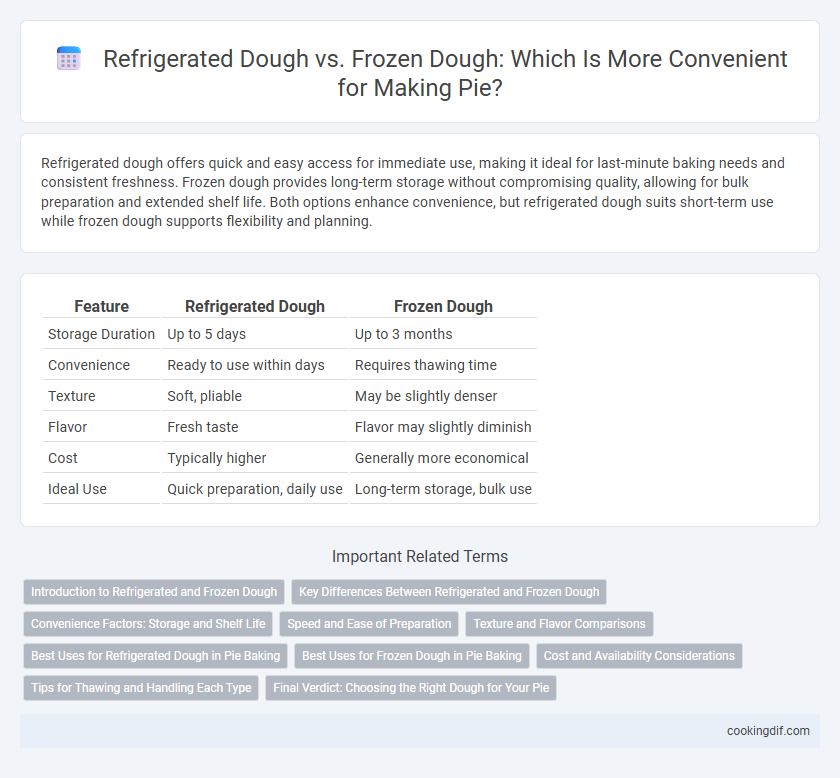 Refrigerated Dough vs. Frozen Dough: Which Is More Convenient for Making Pie?

Refrigerated dough offers quick and easy access for immediate use, making it ideal for last-minute baking needs and consistent freshness. Frozen dough provides long-term storage without compromising quality, allowing for bulk preparation and extended shelf life. Both options enhance convenience, but refrigerated dough suits short-term use while frozen dough supports flexibility and planning.

| Feature | Refrigerated Dough | Frozen Dough |
|---|---|---|
| Storage Duration | Up to 5 days | Up to 3 months |
| Convenience | Ready to use within days | Requires thawing time |
| Texture | Soft, pliable | May be slightly denser |
| Flavor | Fresh taste | Flavor may slightly diminish |
| Cost | Typically higher | Generally more economical |
| Ideal Use | Quick preparation, daily use | Long-term storage, bulk use |

Important Related Terms

Introduction to Refrigerated and Frozen Dough
Key Differences Between Refrigerated and Frozen Dough
Convenience Factors: Storage and Shelf Life
Speed and Ease of Preparation
Texture and Flavor Comparisons
Best Uses for Refrigerated Dough in Pie Baking
Best Uses for Frozen Dough in Pie Baking
Cost and Availability Considerations
Tips for Thawing and Handling Each Type
Final Verdict: Choosing the Right Dough for Your Pie

cookingdif.com