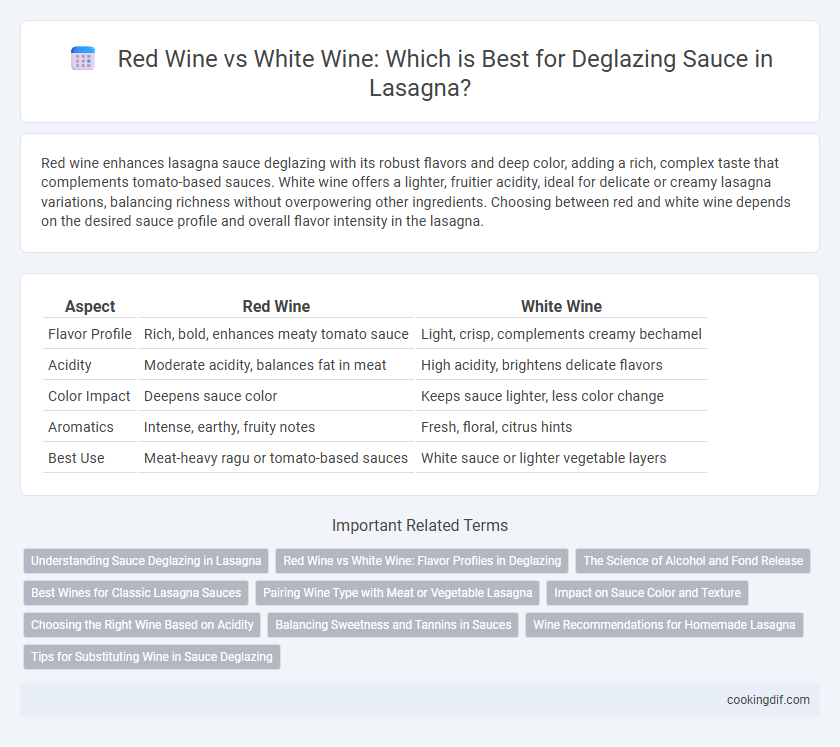 Red Wine vs White Wine: Which is Best for Deglazing Sauce in Lasagna?

Red wine enhances lasagna sauce deglazing with its robust flavors and deep color, adding a rich, complex taste that complements tomato-based sauces. White wine offers a lighter, fruitier acidity, ideal for delicate or creamy lasagna variations, balancing richness without overpowering other ingredients. Choosing between red and white wine depends on the desired sauce profile and overall flavor intensity in the lasagna.

| Aspect | Red Wine | White Wine |
|---|---|---|
| Flavor Profile | Rich, bold, enhances meaty tomato sauce | Light, crisp, complements creamy bechamel |
| Acidity | Moderate acidity, balances fat in meat | High acidity, brightens delicate flavors |
| Color Impact | Deepens sauce color | Keeps sauce lighter, less color change |
| Aromatics | Intense, earthy, fruity notes | Fresh, floral, citrus hints |
| Best Use | Meat-heavy ragu or tomato-based sauces | White sauce or lighter vegetable layers |

Important Related Terms

Understanding Sauce Deglazing in Lasagna
Red Wine vs White Wine: Flavor Profiles in Deglazing
The Science of Alcohol and Fond Release
Best Wines for Classic Lasagna Sauces
Pairing Wine Type with Meat or Vegetable Lasagna
Impact on Sauce Color and Texture
Choosing the Right Wine Based on Acidity
Balancing Sweetness and Tannins in Sauces
Wine Recommendations for Homemade Lasagna
Tips for Substituting Wine in Sauce Deglazing

cookingdif.com