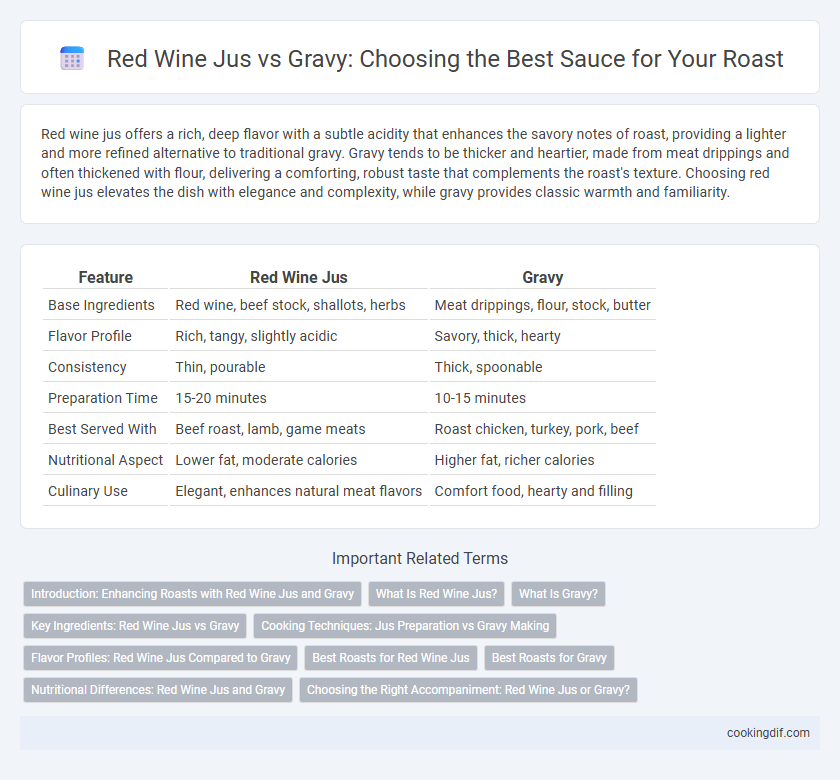 Red Wine Jus vs Gravy: Choosing the Best Sauce for Your Roast

Red wine jus offers a rich, deep flavor with a subtle acidity that enhances the savory notes of roast, providing a lighter and more refined alternative to traditional gravy. Gravy tends to be thicker and heartier, made from meat drippings and often thickened with flour, delivering a comforting, robust taste that complements the roast's texture. Choosing red wine jus elevates the dish with elegance and complexity, while gravy provides classic warmth and familiarity.

| Feature | Red Wine Jus | Gravy |
|---|---|---|
| Base Ingredients | Red wine, beef stock, shallots, herbs | Meat drippings, flour, stock, butter |
| Flavor Profile | Rich, tangy, slightly acidic | Savory, thick, hearty |
| Consistency | Thin, pourable | Thick, spoonable |
| Preparation Time | 15-20 minutes | 10-15 minutes |
| Best Served With | Beef roast, lamb, game meats | Roast chicken, turkey, pork, beef |
| Nutritional Aspect | Lower fat, moderate calories | Higher fat, richer calories |
| Culinary Use | Elegant, enhances natural meat flavors | Comfort food, hearty and filling |

Important Related Terms

Introduction: Enhancing Roasts with Red Wine Jus and Gravy
What Is Red Wine Jus?
What Is Gravy?
Key Ingredients: Red Wine Jus vs Gravy
Cooking Techniques: Jus Preparation vs Gravy Making
Flavor Profiles: Red Wine Jus Compared to Gravy
Best Roasts for Red Wine Jus
Best Roasts for Gravy
Nutritional Differences: Red Wine Jus and Gravy
Choosing the Right Accompaniment: Red Wine Jus or Gravy?

cookingdif.com