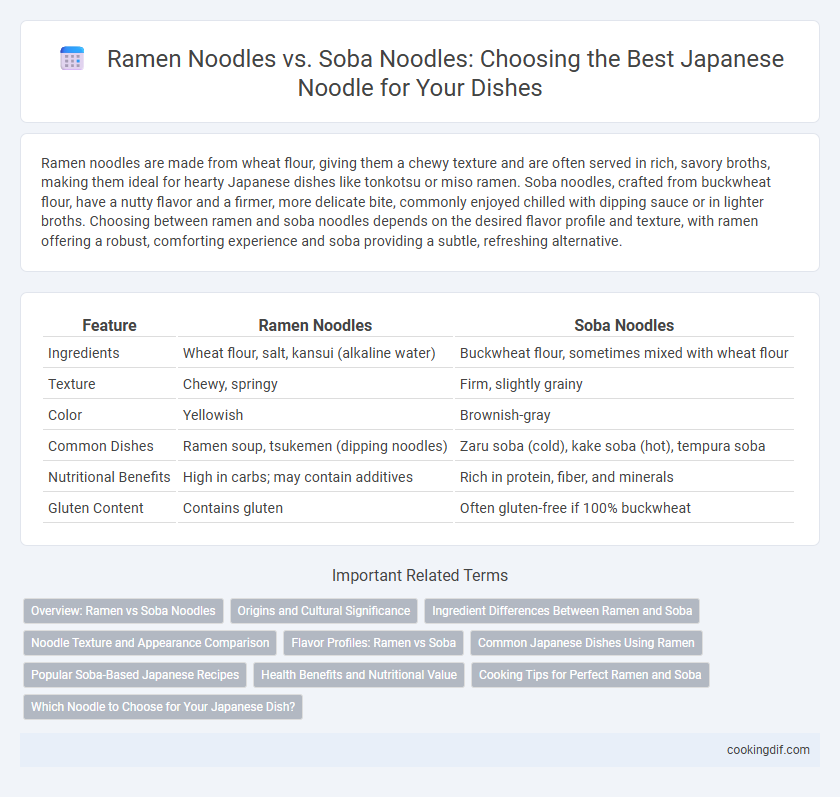 Ramen Noodles vs. Soba Noodles: Choosing the Best Japanese Noodle for Your Dishes

Ramen noodles are made from wheat flour, giving them a chewy texture and are often served in rich, savory broths, making them ideal for hearty Japanese dishes like tonkotsu or miso ramen. Soba noodles, crafted from buckwheat flour, have a nutty flavor and a firmer, more delicate bite, commonly enjoyed chilled with dipping sauce or in lighter broths. Choosing between ramen and soba noodles depends on the desired flavor profile and texture, with ramen offering a robust, comforting experience and soba providing a subtle, refreshing alternative.

| Feature | Ramen Noodles | Soba Noodles |
|---|---|---|
| Ingredients | Wheat flour, salt, kansui (alkaline water) | Buckwheat flour, sometimes mixed with wheat flour |
| Texture | Chewy, springy | Firm, slightly grainy |
| Color | Yellowish | Brownish-gray |
| Common Dishes | Ramen soup, tsukemen (dipping noodles) | Zaru soba (cold), kake soba (hot), tempura soba |
| Nutritional Benefits | High in carbs; may contain additives | Rich in protein, fiber, and minerals |
| Gluten Content | Contains gluten | Often gluten-free if 100% buckwheat |

Important Related Terms

Overview: Ramen vs Soba Noodles
Origins and Cultural Significance
Ingredient Differences Between Ramen and Soba
Noodle Texture and Appearance Comparison
Flavor Profiles: Ramen vs Soba
Common Japanese Dishes Using Ramen
Popular Soba-Based Japanese Recipes
Health Benefits and Nutritional Value
Cooking Tips for Perfect Ramen and Soba
Which Noodle to Choose for Your Japanese Dish?

cookingdif.com