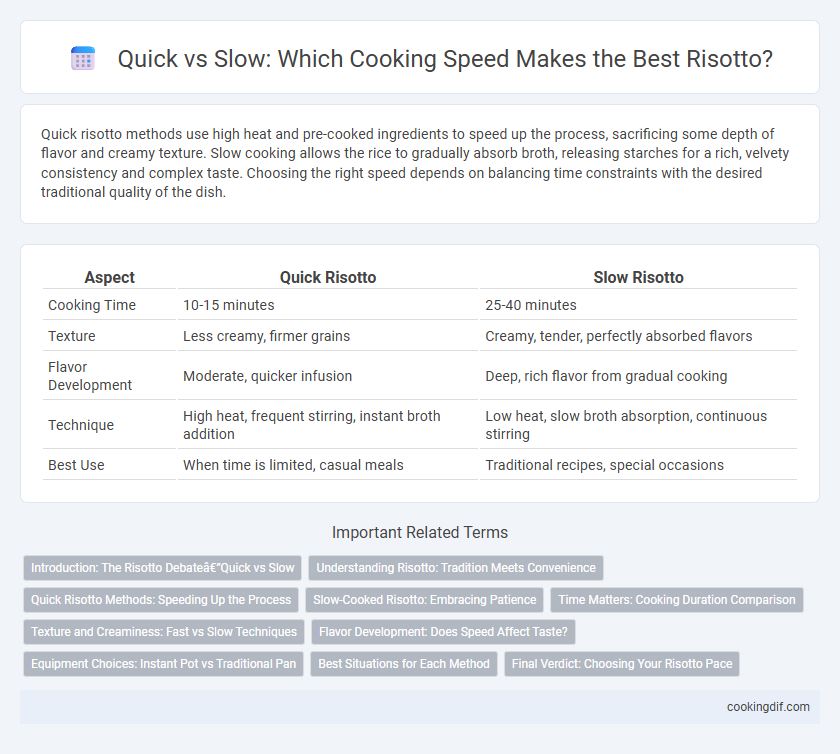 Quick vs Slow: Which Cooking Speed Makes the Best Risotto?

Quick risotto methods use high heat and pre-cooked ingredients to speed up the process, sacrificing some depth of flavor and creamy texture. Slow cooking allows the rice to gradually absorb broth, releasing starches for a rich, velvety consistency and complex taste. Choosing the right speed depends on balancing time constraints with the desired traditional quality of the dish.

| Aspect | Quick Risotto | Slow Risotto |
|---|---|---|
| Cooking Time | 10-15 minutes | 25-40 minutes |
| Texture | Less creamy, firmer grains | Creamy, tender, perfectly absorbed flavors |
| Flavor Development | Moderate, quicker infusion | Deep, rich flavor from gradual cooking |
| Technique | High heat, frequent stirring, instant broth addition | Low heat, slow broth absorption, continuous stirring |
| Best Use | When time is limited, casual meals | Traditional recipes, special occasions |

Important Related Terms

Introduction: The Risotto Debateâ€"Quick vs Slow

Understanding Risotto: Tradition Meets Convenience

Quick Risotto Methods: Speeding Up the Process

Slow-Cooked Risotto: Embracing Patience

Time Matters: Cooking Duration Comparison

Texture and Creaminess: Fast vs Slow Techniques

Flavor Development: Does Speed Affect Taste?

Equipment Choices: Instant Pot vs Traditional Pan

Best Situations for Each Method

Final Verdict: Choosing Your Risotto Pace

cookingdif.com