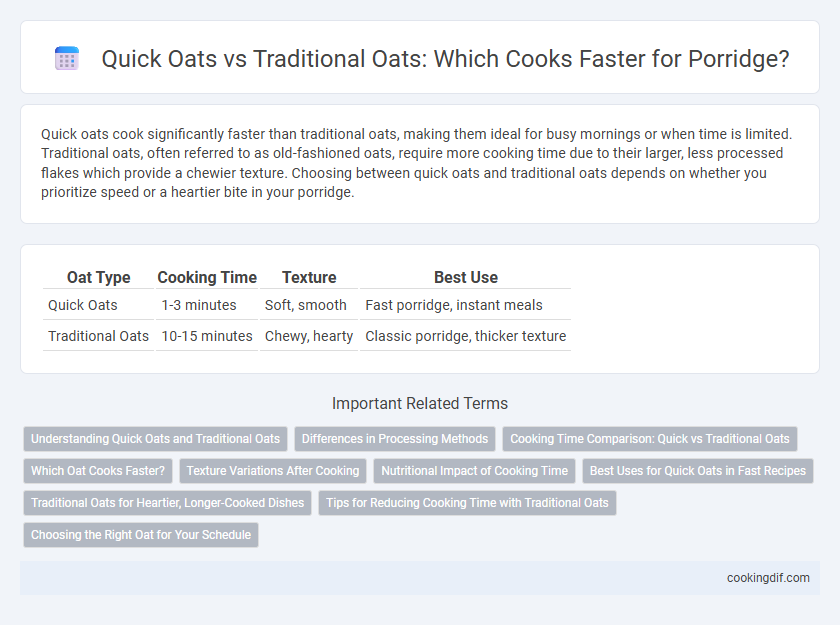 Quick Oats vs Traditional Oats: Which Cooks Faster for Porridge?

Quick oats cook significantly faster than traditional oats, making them ideal for busy mornings or when time is limited. Traditional oats, often referred to as old-fashioned oats, require more cooking time due to their larger, less processed flakes which provide a chewier texture. Choosing between quick oats and traditional oats depends on whether you prioritize speed or a heartier bite in your porridge.

| Oat Type | Cooking Time | Texture | Best Use |
|---|---|---|---|
| Quick Oats | 1-3 minutes | Soft, smooth | Fast porridge, instant meals |
| Traditional Oats | 10-15 minutes | Chewy, hearty | Classic porridge, thicker texture |

Important Related Terms

Understanding Quick Oats and Traditional Oats
Differences in Processing Methods
Cooking Time Comparison: Quick vs Traditional Oats
Which Oat Cooks Faster?
Texture Variations After Cooking
Nutritional Impact of Cooking Time
Best Uses for Quick Oats in Fast Recipes
Traditional Oats for Heartier, Longer-Cooked Dishes
Tips for Reducing Cooking Time with Traditional Oats
Choosing the Right Oat for Your Schedule

cookingdif.com