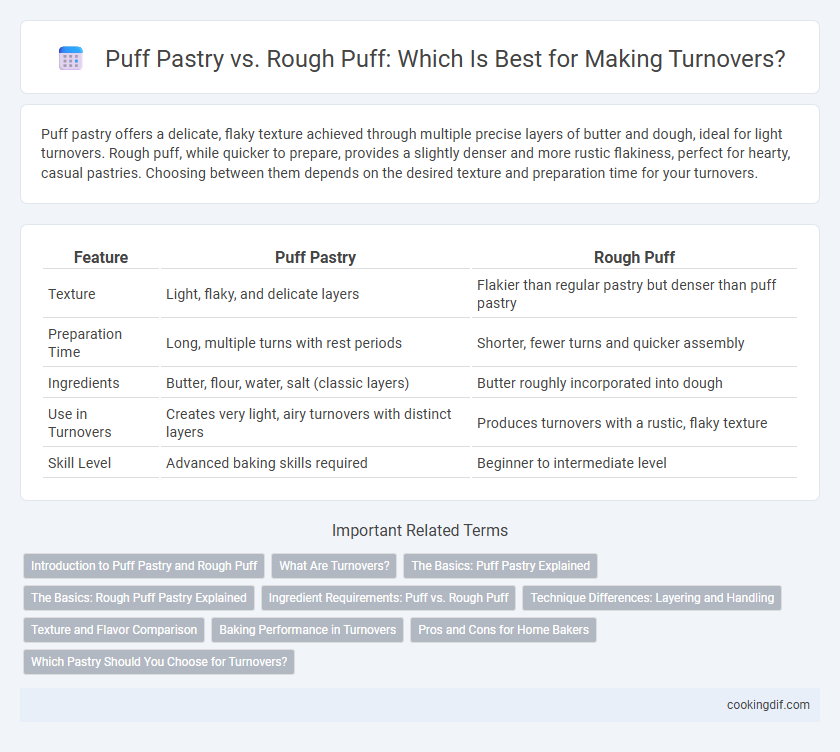 Puff Pastry vs. Rough Puff: Which Is Best for Making Turnovers?

Puff pastry offers a delicate, flaky texture achieved through multiple precise layers of butter and dough, ideal for light turnovers. Rough puff, while quicker to prepare, provides a slightly denser and more rustic flakiness, perfect for hearty, casual pastries. Choosing between them depends on the desired texture and preparation time for your turnovers.

| Feature | Puff Pastry | Rough Puff |
|---|---|---|
| Texture | Light, flaky, and delicate layers | Flakier than regular pastry but denser than puff pastry |
| Preparation Time | Long, multiple turns with rest periods | Shorter, fewer turns and quicker assembly |
| Ingredients | Butter, flour, water, salt (classic layers) | Butter roughly incorporated into dough |
| Use in Turnovers | Creates very light, airy turnovers with distinct layers | Produces turnovers with a rustic, flaky texture |
| Skill Level | Advanced baking skills required | Beginner to intermediate level |

Important Related Terms

Introduction to Puff Pastry and Rough Puff
What Are Turnovers?
The Basics: Puff Pastry Explained
The Basics: Rough Puff Pastry Explained
Ingredient Requirements: Puff vs. Rough Puff
Technique Differences: Layering and Handling
Texture and Flavor Comparison
Baking Performance in Turnovers
Pros and Cons for Home Bakers
Which Pastry Should You Choose for Turnovers?

cookingdif.com