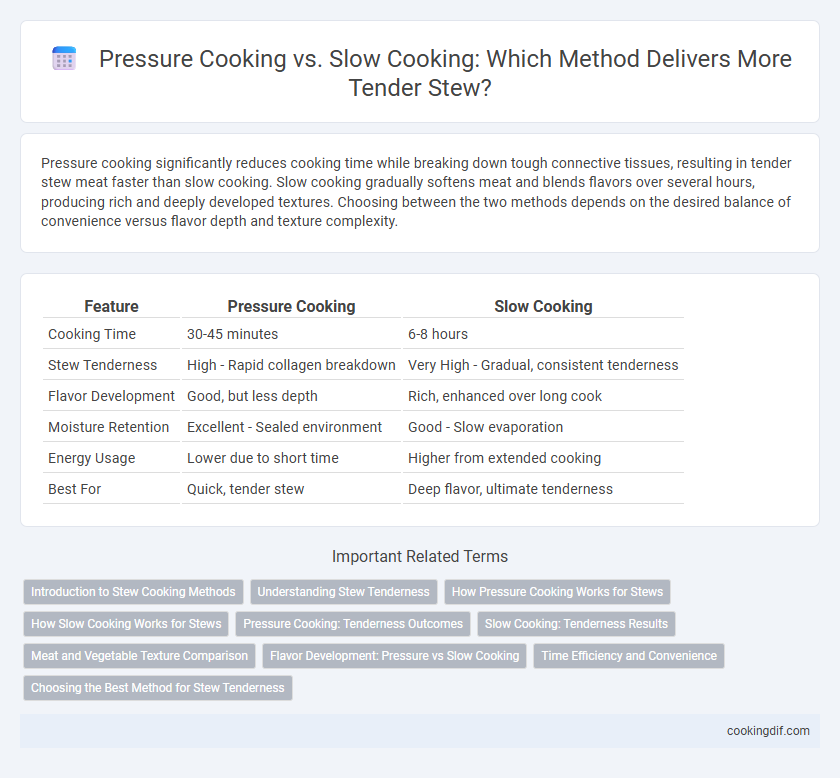 Pressure Cooking vs. Slow Cooking: Which Method Delivers More Tender Stew?

Pressure cooking significantly reduces cooking time while breaking down tough connective tissues, resulting in tender stew meat faster than slow cooking. Slow cooking gradually softens meat and blends flavors over several hours, producing rich and deeply developed textures. Choosing between the two methods depends on the desired balance of convenience versus flavor depth and texture complexity.

| Feature | Pressure Cooking | Slow Cooking |
|---|---|---|
| Cooking Time | 30-45 minutes | 6-8 hours |
| Stew Tenderness | High - Rapid collagen breakdown | Very High - Gradual, consistent tenderness |
| Flavor Development | Good, but less depth | Rich, enhanced over long cook |
| Moisture Retention | Excellent - Sealed environment | Good - Slow evaporation |
| Energy Usage | Lower due to short time | Higher from extended cooking |
| Best For | Quick, tender stew | Deep flavor, ultimate tenderness |

Important Related Terms

Introduction to Stew Cooking Methods
Understanding Stew Tenderness
How Pressure Cooking Works for Stews
How Slow Cooking Works for Stews
Pressure Cooking: Tenderness Outcomes
Slow Cooking: Tenderness Results
Meat and Vegetable Texture Comparison
Flavor Development: Pressure vs Slow Cooking
Time Efficiency and Convenience
Choosing the Best Method for Stew Tenderness

cookingdif.com