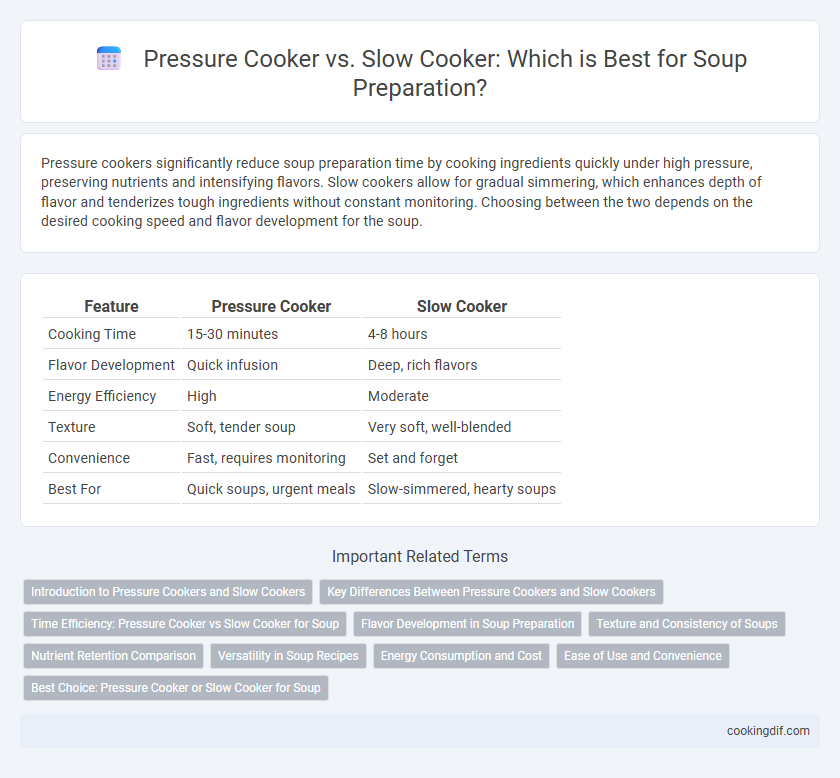 Pressure Cooker vs. Slow Cooker: Which is Best for Soup Preparation?

Pressure cookers significantly reduce soup preparation time by cooking ingredients quickly under high pressure, preserving nutrients and intensifying flavors. Slow cookers allow for gradual simmering, which enhances depth of flavor and tenderizes tough ingredients without constant monitoring. Choosing between the two depends on the desired cooking speed and flavor development for the soup.

| Feature | Pressure Cooker | Slow Cooker |
|---|---|---|
| Cooking Time | 15-30 minutes | 4-8 hours |
| Flavor Development | Quick infusion | Deep, rich flavors |
| Energy Efficiency | High | Moderate |
| Texture | Soft, tender soup | Very soft, well-blended |
| Convenience | Fast, requires monitoring | Set and forget |
| Best For | Quick soups, urgent meals | Slow-simmered, hearty soups |

Important Related Terms

Introduction to Pressure Cookers and Slow Cookers
Key Differences Between Pressure Cookers and Slow Cookers
Time Efficiency: Pressure Cooker vs Slow Cooker for Soup
Flavor Development in Soup Preparation
Texture and Consistency of Soups
Nutrient Retention Comparison
Versatility in Soup Recipes
Energy Consumption and Cost
Ease of Use and Convenience
Best Choice: Pressure Cooker or Slow Cooker for Soup

cookingdif.com