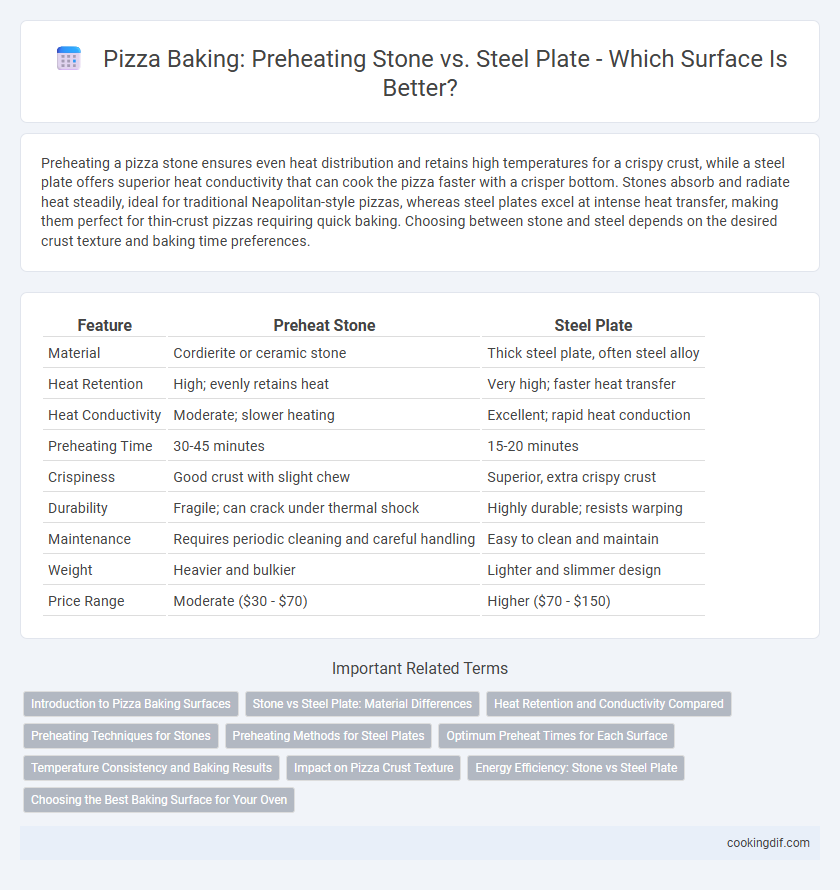 Pizza Baking: Preheating Stone vs. Steel Plate - Which Surface Is Better?

Preheating a pizza stone ensures even heat distribution and retains high temperatures for a crispy crust, while a steel plate offers superior heat conductivity that can cook the pizza faster with a crisper bottom. Stones absorb and radiate heat steadily, ideal for traditional Neapolitan-style pizzas, whereas steel plates excel at intense heat transfer, making them perfect for thin-crust pizzas requiring quick baking. Choosing between stone and steel depends on the desired crust texture and baking time preferences.

| Feature | Preheat Stone | Steel Plate |
|---|---|---|
| Material | Cordierite or ceramic stone | Thick steel plate, often steel alloy |
| Heat Retention | High; evenly retains heat | Very high; faster heat transfer |
| Heat Conductivity | Moderate; slower heating | Excellent; rapid heat conduction |
| Preheating Time | 30-45 minutes | 15-20 minutes |
| Crispiness | Good crust with slight chew | Superior, extra crispy crust |
| Durability | Fragile; can crack under thermal shock | Highly durable; resists warping |
| Maintenance | Requires periodic cleaning and careful handling | Easy to clean and maintain |
| Weight | Heavier and bulkier | Lighter and slimmer design |
| Price Range | Moderate ($30 - $70) | Higher ($70 - $150) |

Important Related Terms

Introduction to Pizza Baking Surfaces
Stone vs Steel Plate: Material Differences
Heat Retention and Conductivity Compared
Preheating Techniques for Stones
Preheating Methods for Steel Plates
Optimum Preheat Times for Each Surface
Temperature Consistency and Baking Results
Impact on Pizza Crust Texture
Energy Efficiency: Stone vs Steel Plate
Choosing the Best Baking Surface for Your Oven

cookingdif.com