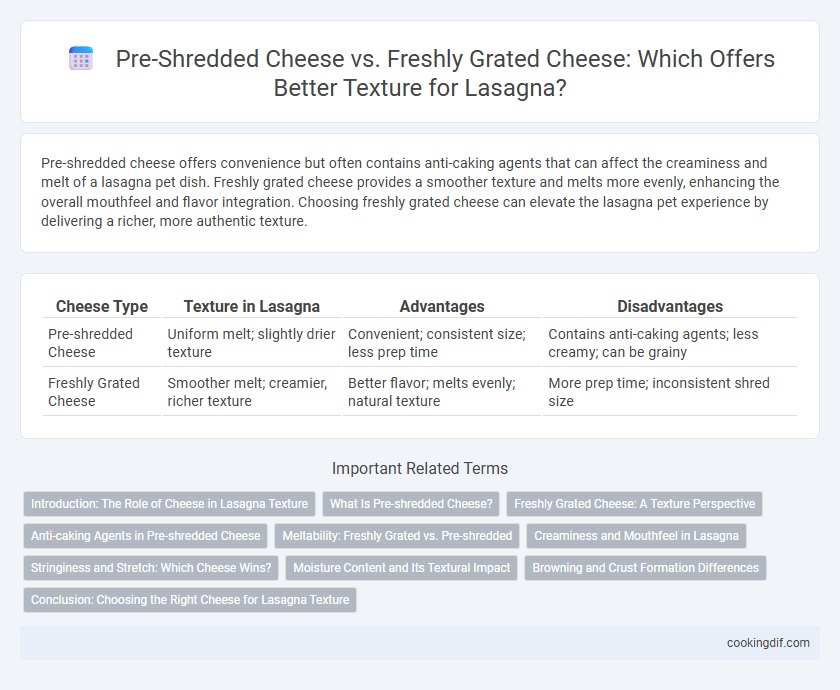 Pre-Shredded Cheese vs. Freshly Grated Cheese: Which Offers Better Texture for Lasagna?

Pre-shredded cheese offers convenience but often contains anti-caking agents that can affect the creaminess and melt of a lasagna pet dish. Freshly grated cheese provides a smoother texture and melts more evenly, enhancing the overall mouthfeel and flavor integration. Choosing freshly grated cheese can elevate the lasagna pet experience by delivering a richer, more authentic texture.

| Cheese Type | Texture in Lasagna | Advantages | Disadvantages |
|---|---|---|---|
| Pre-shredded Cheese | Uniform melt; slightly drier texture | Convenient; consistent size; less prep time | Contains anti-caking agents; less creamy; can be grainy |
| Freshly Grated Cheese | Smoother melt; creamier, richer texture | Better flavor; melts evenly; natural texture | More prep time; inconsistent shred size |

Important Related Terms

Introduction: The Role of Cheese in Lasagna Texture
What Is Pre-shredded Cheese?
Freshly Grated Cheese: A Texture Perspective
Anti-caking Agents in Pre-shredded Cheese
Meltability: Freshly Grated vs. Pre-shredded
Creaminess and Mouthfeel in Lasagna
Stringiness and Stretch: Which Cheese Wins?
Moisture Content and Its Textural Impact
Browning and Crust Formation Differences
Conclusion: Choosing the Right Cheese for Lasagna Texture

cookingdif.com