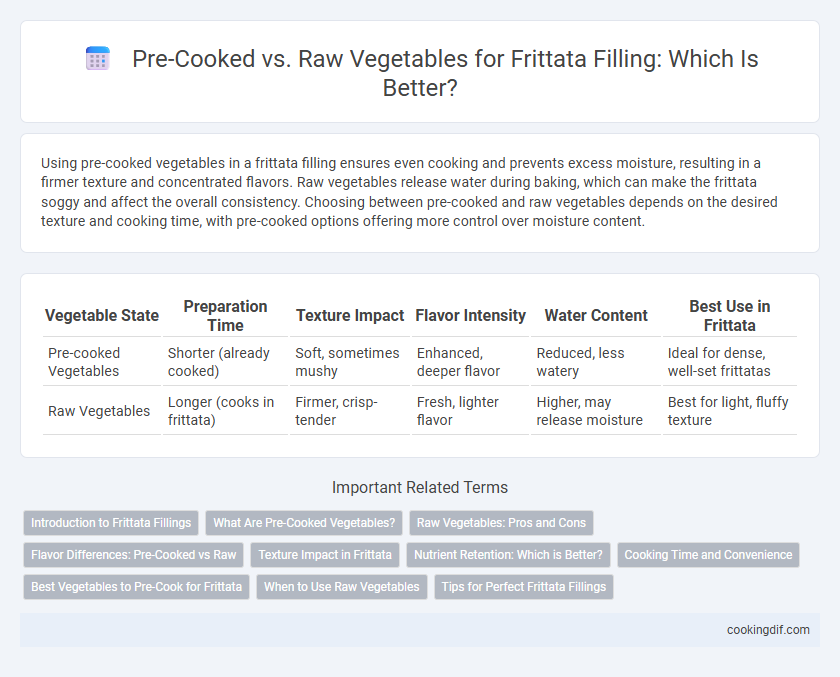 Pre-Cooked vs. Raw Vegetables for Frittata Filling: Which Is Better?

Using pre-cooked vegetables in a frittata filling ensures even cooking and prevents excess moisture, resulting in a firmer texture and concentrated flavors. Raw vegetables release water during baking, which can make the frittata soggy and affect the overall consistency. Choosing between pre-cooked and raw vegetables depends on the desired texture and cooking time, with pre-cooked options offering more control over moisture content.

| Vegetable State | Preparation Time | Texture Impact | Flavor Intensity | Water Content | Best Use in Frittata |
|---|---|---|---|---|---|
| Pre-cooked Vegetables | Shorter (already cooked) | Soft, sometimes mushy | Enhanced, deeper flavor | Reduced, less watery | Ideal for dense, well-set frittatas |
| Raw Vegetables | Longer (cooks in frittata) | Firmer, crisp-tender | Fresh, lighter flavor | Higher, may release moisture | Best for light, fluffy texture |

Important Related Terms

Introduction to Frittata Fillings
What Are Pre-Cooked Vegetables?
Raw Vegetables: Pros and Cons
Flavor Differences: Pre-Cooked vs Raw
Texture Impact in Frittata
Nutrient Retention: Which is Better?
Cooking Time and Convenience
Best Vegetables to Pre-Cook for Frittata
When to Use Raw Vegetables
Tips for Perfect Frittata Fillings

cookingdif.com