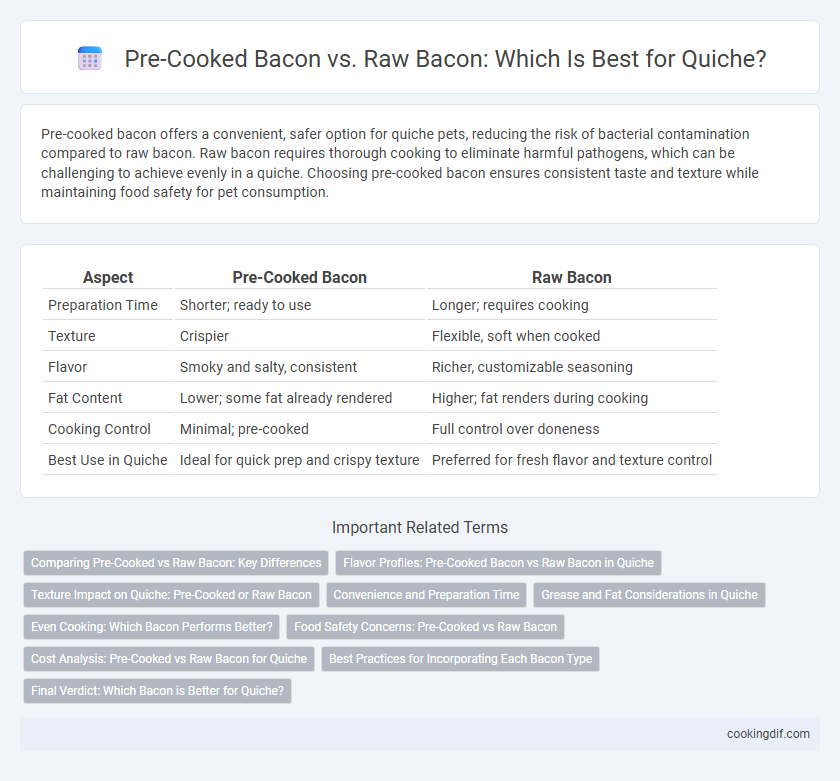 Pre-Cooked Bacon vs. Raw Bacon: Which Is Best for Quiche?

Pre-cooked bacon offers a convenient, safer option for quiche pets, reducing the risk of bacterial contamination compared to raw bacon. Raw bacon requires thorough cooking to eliminate harmful pathogens, which can be challenging to achieve evenly in a quiche. Choosing pre-cooked bacon ensures consistent taste and texture while maintaining food safety for pet consumption.

| Aspect | Pre-Cooked Bacon | Raw Bacon |
|---|---|---|
| Preparation Time | Shorter; ready to use | Longer; requires cooking |
| Texture | Crispier | Flexible, soft when cooked |
| Flavor | Smoky and salty, consistent | Richer, customizable seasoning |
| Fat Content | Lower; some fat already rendered | Higher; fat renders during cooking |
| Cooking Control | Minimal; pre-cooked | Full control over doneness |
| Best Use in Quiche | Ideal for quick prep and crispy texture | Preferred for fresh flavor and texture control |

Important Related Terms

Comparing Pre-Cooked vs Raw Bacon: Key Differences
Flavor Profiles: Pre-Cooked Bacon vs Raw Bacon in Quiche
Texture Impact on Quiche: Pre-Cooked or Raw Bacon
Convenience and Preparation Time
Grease and Fat Considerations in Quiche
Even Cooking: Which Bacon Performs Better?
Food Safety Concerns: Pre-Cooked vs Raw Bacon
Cost Analysis: Pre-Cooked vs Raw Bacon for Quiche
Best Practices for Incorporating Each Bacon Type
Final Verdict: Which Bacon is Better for Quiche?

cookingdif.com