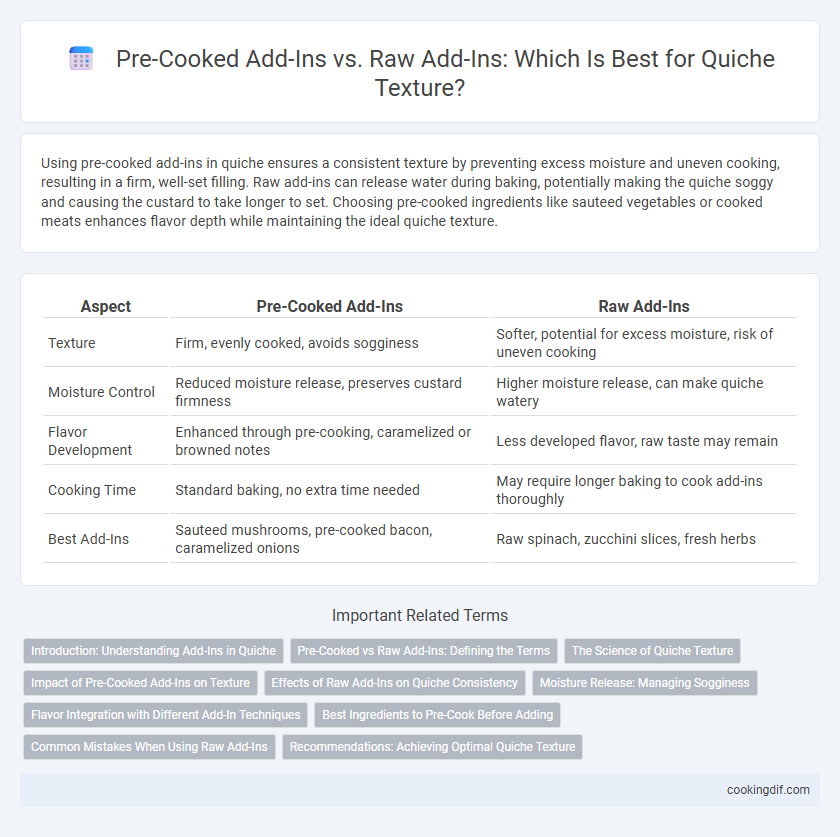 Pre-Cooked Add-Ins vs. Raw Add-Ins: Which Is Best for Quiche Texture?

Using pre-cooked add-ins in quiche ensures a consistent texture by preventing excess moisture and uneven cooking, resulting in a firm, well-set filling. Raw add-ins can release water during baking, potentially making the quiche soggy and causing the custard to take longer to set. Choosing pre-cooked ingredients like sauteed vegetables or cooked meats enhances flavor depth while maintaining the ideal quiche texture.

| Aspect | Pre-Cooked Add-Ins | Raw Add-Ins |
|---|---|---|
| Texture | Firm, evenly cooked, avoids sogginess | Softer, potential for excess moisture, risk of uneven cooking |
| Moisture Control | Reduced moisture release, preserves custard firmness | Higher moisture release, can make quiche watery |
| Flavor Development | Enhanced through pre-cooking, caramelized or browned notes | Less developed flavor, raw taste may remain |
| Cooking Time | Standard baking, no extra time needed | May require longer baking to cook add-ins thoroughly |
| Best Add-Ins | Sauteed mushrooms, pre-cooked bacon, caramelized onions | Raw spinach, zucchini slices, fresh herbs |

Important Related Terms

Introduction: Understanding Add-Ins in Quiche
Pre-Cooked vs Raw Add-Ins: Defining the Terms
The Science of Quiche Texture
Impact of Pre-Cooked Add-Ins on Texture
Effects of Raw Add-Ins on Quiche Consistency
Moisture Release: Managing Sogginess
Flavor Integration with Different Add-In Techniques
Best Ingredients to Pre-Cook Before Adding
Common Mistakes When Using Raw Add-Ins
Recommendations: Achieving Optimal Quiche Texture

cookingdif.com