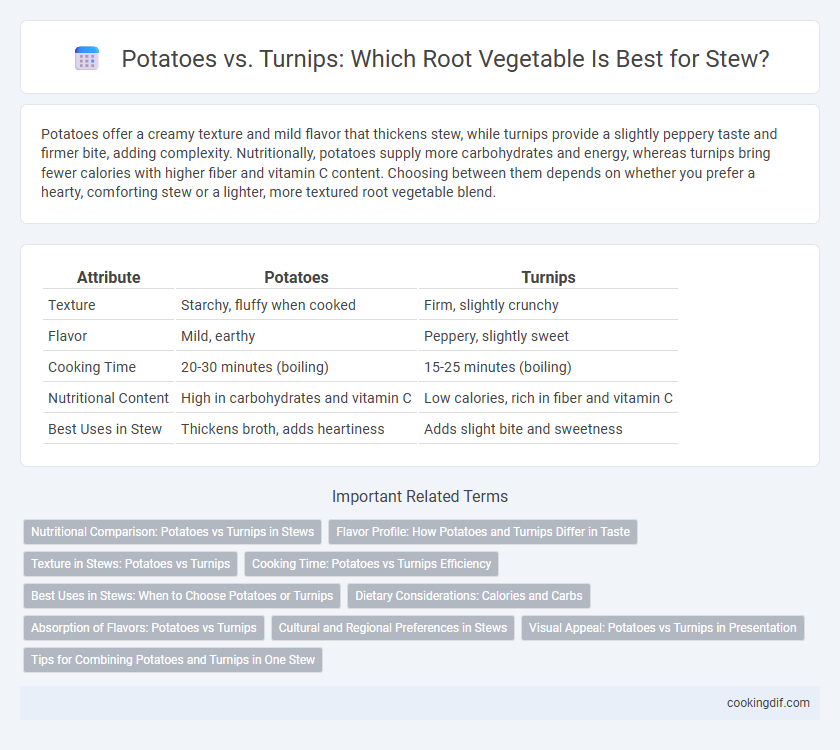 Potatoes vs. Turnips: Which Root Vegetable Is Best for Stew?

Potatoes offer a creamy texture and mild flavor that thickens stew, while turnips provide a slightly peppery taste and firmer bite, adding complexity. Nutritionally, potatoes supply more carbohydrates and energy, whereas turnips bring fewer calories with higher fiber and vitamin C content. Choosing between them depends on whether you prefer a hearty, comforting stew or a lighter, more textured root vegetable blend.

| Attribute | Potatoes | Turnips |
|---|---|---|
| Texture | Starchy, fluffy when cooked | Firm, slightly crunchy |
| Flavor | Mild, earthy | Peppery, slightly sweet |
| Cooking Time | 20-30 minutes (boiling) | 15-25 minutes (boiling) |
| Nutritional Content | High in carbohydrates and vitamin C | Low calories, rich in fiber and vitamin C |
| Best Uses in Stew | Thickens broth, adds heartiness | Adds slight bite and sweetness |

Important Related Terms

Nutritional Comparison: Potatoes vs Turnips in Stews
Flavor Profile: How Potatoes and Turnips Differ in Taste
Texture in Stews: Potatoes vs Turnips
Cooking Time: Potatoes vs Turnips Efficiency
Best Uses in Stews: When to Choose Potatoes or Turnips
Dietary Considerations: Calories and Carbs
Absorption of Flavors: Potatoes vs Turnips
Cultural and Regional Preferences in Stews
Visual Appeal: Potatoes vs Turnips in Presentation
Tips for Combining Potatoes and Turnips in One Stew

cookingdif.com