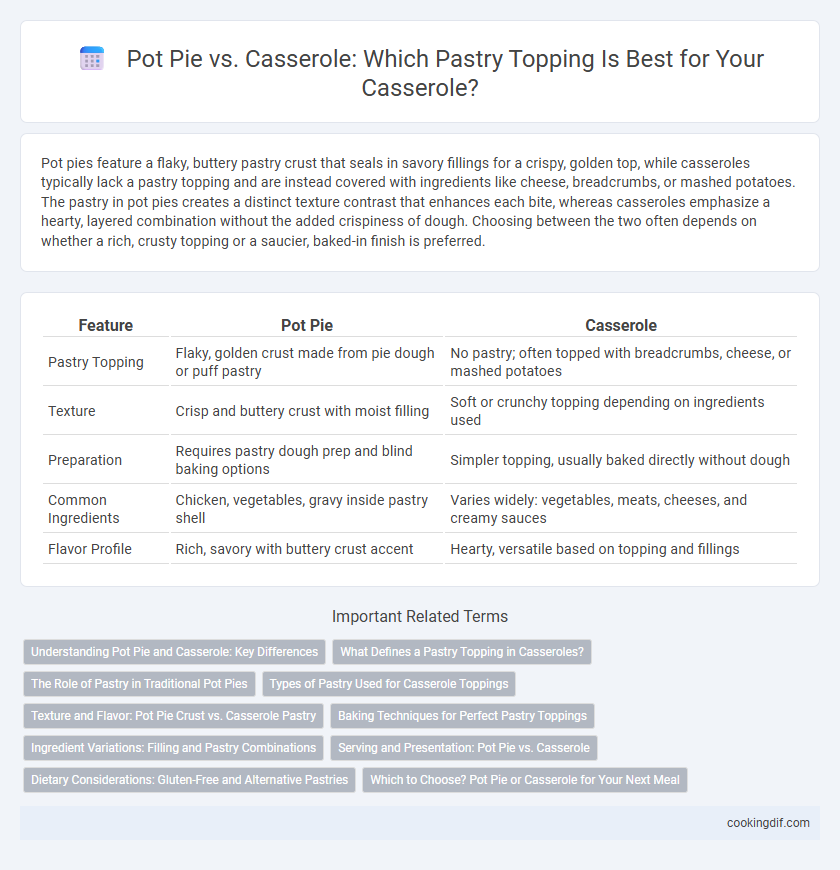 Pot Pie vs. Casserole: Which Pastry Topping Is Best for Your Casserole?

Pot pies feature a flaky, buttery pastry crust that seals in savory fillings for a crispy, golden top, while casseroles typically lack a pastry topping and are instead covered with ingredients like cheese, breadcrumbs, or mashed potatoes. The pastry in pot pies creates a distinct texture contrast that enhances each bite, whereas casseroles emphasize a hearty, layered combination without the added crispiness of dough. Choosing between the two often depends on whether a rich, crusty topping or a saucier, baked-in finish is preferred.

| Feature | Pot Pie | Casserole |
|---|---|---|
| Pastry Topping | Flaky, golden crust made from pie dough or puff pastry | No pastry; often topped with breadcrumbs, cheese, or mashed potatoes |
| Texture | Crisp and buttery crust with moist filling | Soft or crunchy topping depending on ingredients used |
| Preparation | Requires pastry dough prep and blind baking options | Simpler topping, usually baked directly without dough |
| Common Ingredients | Chicken, vegetables, gravy inside pastry shell | Varies widely: vegetables, meats, cheeses, and creamy sauces |
| Flavor Profile | Rich, savory with buttery crust accent | Hearty, versatile based on topping and fillings |

Important Related Terms

Understanding Pot Pie and Casserole: Key Differences
What Defines a Pastry Topping in Casseroles?
The Role of Pastry in Traditional Pot Pies
Types of Pastry Used for Casserole Toppings
Texture and Flavor: Pot Pie Crust vs. Casserole Pastry
Baking Techniques for Perfect Pastry Toppings
Ingredient Variations: Filling and Pastry Combinations
Serving and Presentation: Pot Pie vs. Casserole
Dietary Considerations: Gluten-Free and Alternative Pastries
Which to Choose? Pot Pie or Casserole for Your Next Meal

cookingdif.com