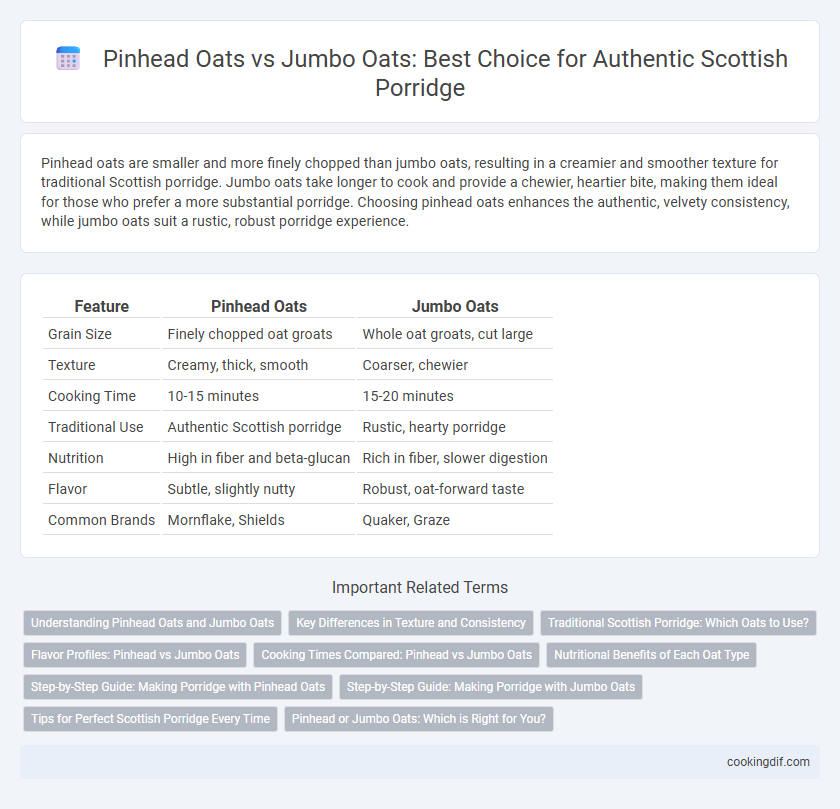 Pinhead Oats vs Jumbo Oats: Best Choice for Authentic Scottish Porridge

Pinhead oats are smaller and more finely chopped than jumbo oats, resulting in a creamier and smoother texture for traditional Scottish porridge. Jumbo oats take longer to cook and provide a chewier, heartier bite, making them ideal for those who prefer a more substantial porridge. Choosing pinhead oats enhances the authentic, velvety consistency, while jumbo oats suit a rustic, robust porridge experience.

| Feature | Pinhead Oats | Jumbo Oats |
|---|---|---|
| Grain Size | Finely chopped oat groats | Whole oat groats, cut large |
| Texture | Creamy, thick, smooth | Coarser, chewier |
| Cooking Time | 10-15 minutes | 15-20 minutes |
| Traditional Use | Authentic Scottish porridge | Rustic, hearty porridge |
| Nutrition | High in fiber and beta-glucan | Rich in fiber, slower digestion |
| Flavor | Subtle, slightly nutty | Robust, oat-forward taste |
| Common Brands | Mornflake, Shields | Quaker, Graze |

Important Related Terms

Understanding Pinhead Oats and Jumbo Oats
Key Differences in Texture and Consistency
Traditional Scottish Porridge: Which Oats to Use?
Flavor Profiles: Pinhead vs Jumbo Oats
Cooking Times Compared: Pinhead vs Jumbo Oats
Nutritional Benefits of Each Oat Type
Step-by-Step Guide: Making Porridge with Pinhead Oats
Step-by-Step Guide: Making Porridge with Jumbo Oats
Tips for Perfect Scottish Porridge Every Time
Pinhead or Jumbo Oats: Which is Right for You?

cookingdif.com