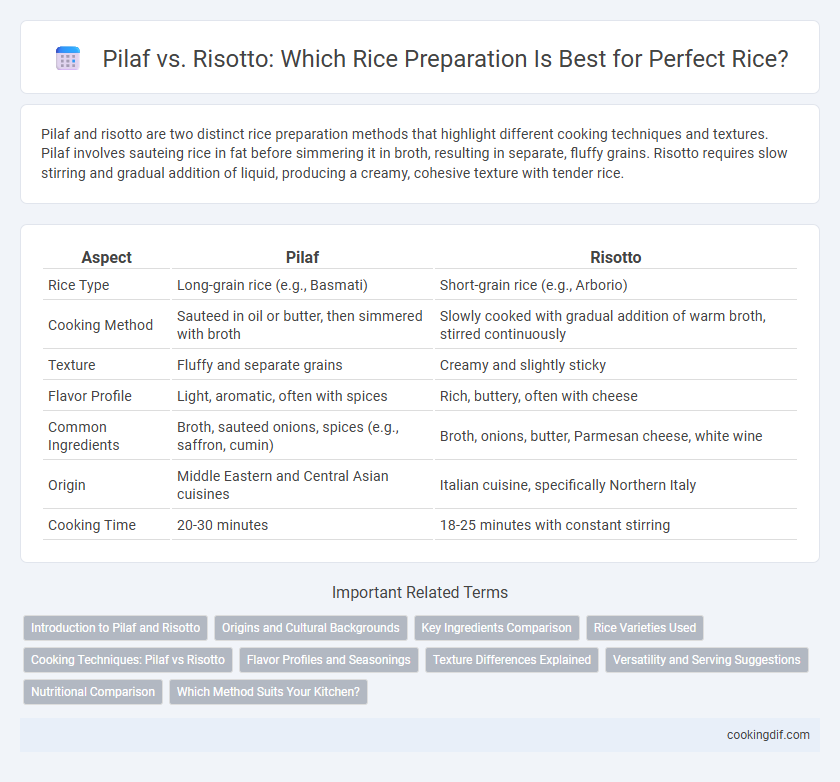 Pilaf vs. Risotto: Which Rice Preparation Is Best for Perfect Rice?

Pilaf and risotto are two distinct rice preparation methods that highlight different cooking techniques and textures. Pilaf involves sauteing rice in fat before simmering it in broth, resulting in separate, fluffy grains. Risotto requires slow stirring and gradual addition of liquid, producing a creamy, cohesive texture with tender rice.

| Aspect | Pilaf | Risotto |
|---|---|---|
| Rice Type | Long-grain rice (e.g., Basmati) | Short-grain rice (e.g., Arborio) |
| Cooking Method | Sauteed in oil or butter, then simmered with broth | Slowly cooked with gradual addition of warm broth, stirred continuously |
| Texture | Fluffy and separate grains | Creamy and slightly sticky |
| Flavor Profile | Light, aromatic, often with spices | Rich, buttery, often with cheese |
| Common Ingredients | Broth, sauteed onions, spices (e.g., saffron, cumin) | Broth, onions, butter, Parmesan cheese, white wine |
| Origin | Middle Eastern and Central Asian cuisines | Italian cuisine, specifically Northern Italy |
| Cooking Time | 20-30 minutes | 18-25 minutes with constant stirring |

Important Related Terms

Introduction to Pilaf and Risotto
Origins and Cultural Backgrounds
Key Ingredients Comparison
Rice Varieties Used
Cooking Techniques: Pilaf vs Risotto
Flavor Profiles and Seasonings
Texture Differences Explained
Versatility and Serving Suggestions
Nutritional Comparison
Which Method Suits Your Kitchen?

cookingdif.com