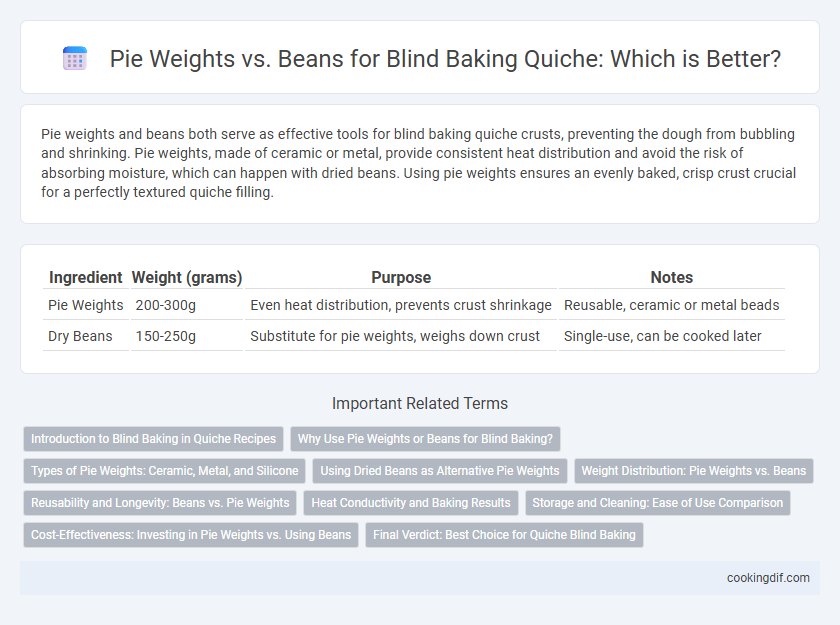 Pie Weights vs. Beans for Blind Baking Quiche: Which is Better?

Pie weights and beans both serve as effective tools for blind baking quiche crusts, preventing the dough from bubbling and shrinking. Pie weights, made of ceramic or metal, provide consistent heat distribution and avoid the risk of absorbing moisture, which can happen with dried beans. Using pie weights ensures an evenly baked, crisp crust crucial for a perfectly textured quiche filling.

| Ingredient | Weight (grams) | Purpose | Notes |
|---|---|---|---|
| Pie Weights | 200-300g | Even heat distribution, prevents crust shrinkage | Reusable, ceramic or metal beads |
| Dry Beans | 150-250g | Substitute for pie weights, weighs down crust | Single-use, can be cooked later |

Important Related Terms

Introduction to Blind Baking in Quiche Recipes
Why Use Pie Weights or Beans for Blind Baking?
Types of Pie Weights: Ceramic, Metal, and Silicone
Using Dried Beans as Alternative Pie Weights
Weight Distribution: Pie Weights vs. Beans
Reusability and Longevity: Beans vs. Pie Weights
Heat Conductivity and Baking Results
Storage and Cleaning: Ease of Use Comparison
Cost-Effectiveness: Investing in Pie Weights vs. Using Beans
Final Verdict: Best Choice for Quiche Blind Baking

cookingdif.com