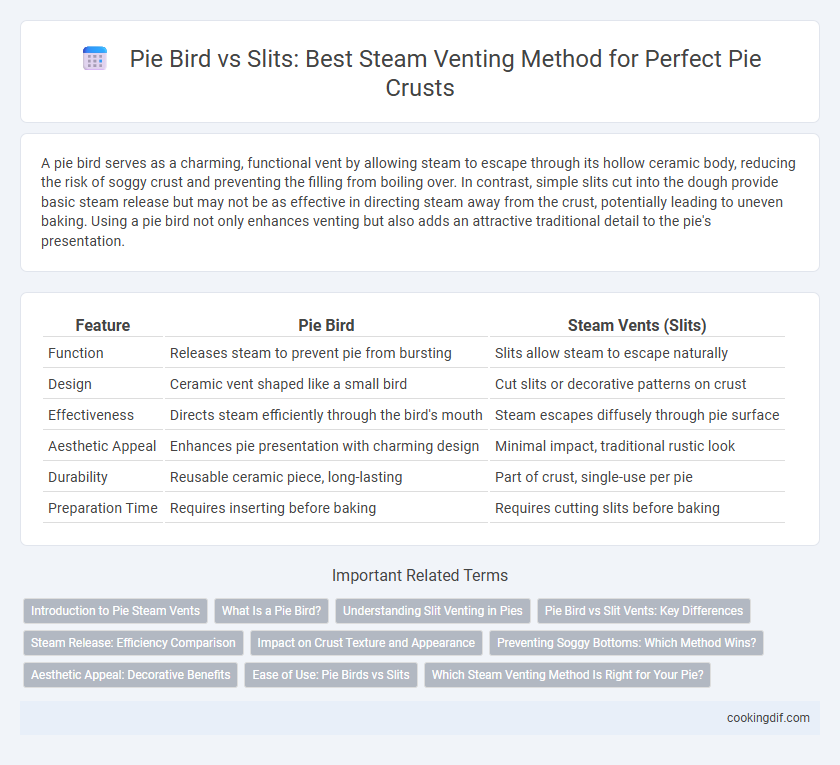 Pie Bird vs Slits: Best Steam Venting Method for Perfect Pie Crusts

A pie bird serves as a charming, functional vent by allowing steam to escape through its hollow ceramic body, reducing the risk of soggy crust and preventing the filling from boiling over. In contrast, simple slits cut into the dough provide basic steam release but may not be as effective in directing steam away from the crust, potentially leading to uneven baking. Using a pie bird not only enhances venting but also adds an attractive traditional detail to the pie's presentation.

| Feature | Pie Bird | Steam Vents (Slits) |
|---|---|---|
| Function | Releases steam to prevent pie from bursting | Slits allow steam to escape naturally |
| Design | Ceramic vent shaped like a small bird | Cut slits or decorative patterns on crust |
| Effectiveness | Directs steam efficiently through the bird's mouth | Steam escapes diffusely through pie surface |
| Aesthetic Appeal | Enhances pie presentation with charming design | Minimal impact, traditional rustic look |
| Durability | Reusable ceramic piece, long-lasting | Part of crust, single-use per pie |
| Preparation Time | Requires inserting before baking | Requires cutting slits before baking |

Important Related Terms

Introduction to Pie Steam Vents
What Is a Pie Bird?
Understanding Slit Venting in Pies
Pie Bird vs Slit Vents: Key Differences
Steam Release: Efficiency Comparison
Impact on Crust Texture and Appearance
Preventing Soggy Bottoms: Which Method Wins?
Aesthetic Appeal: Decorative Benefits
Ease of Use: Pie Birds vs Slits
Which Steam Venting Method Is Right for Your Pie?

cookingdif.com