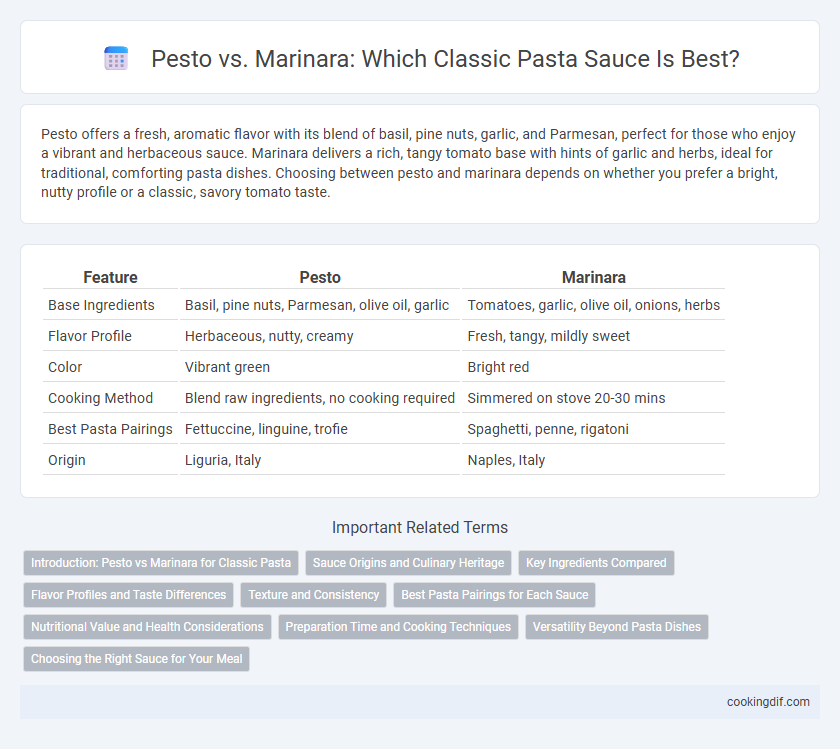 Pesto vs. Marinara: Which Classic Pasta Sauce Is Best?

Pesto offers a fresh, aromatic flavor with its blend of basil, pine nuts, garlic, and Parmesan, perfect for those who enjoy a vibrant and herbaceous sauce. Marinara delivers a rich, tangy tomato base with hints of garlic and herbs, ideal for traditional, comforting pasta dishes. Choosing between pesto and marinara depends on whether you prefer a bright, nutty profile or a classic, savory tomato taste.

| Feature | Pesto | Marinara |
|---|---|---|
| Base Ingredients | Basil, pine nuts, Parmesan, olive oil, garlic | Tomatoes, garlic, olive oil, onions, herbs |
| Flavor Profile | Herbaceous, nutty, creamy | Fresh, tangy, mildly sweet |
| Color | Vibrant green | Bright red |
| Cooking Method | Blend raw ingredients, no cooking required | Simmered on stove 20-30 mins |
| Best Pasta Pairings | Fettuccine, linguine, trofie | Spaghetti, penne, rigatoni |
| Origin | Liguria, Italy | Naples, Italy |

Important Related Terms

Introduction: Pesto vs Marinara for Classic Pasta
Sauce Origins and Culinary Heritage
Key Ingredients Compared
Flavor Profiles and Taste Differences
Texture and Consistency
Best Pasta Pairings for Each Sauce
Nutritional Value and Health Considerations
Preparation Time and Cooking Techniques
Versatility Beyond Pasta Dishes
Choosing the Right Sauce for Your Meal

cookingdif.com