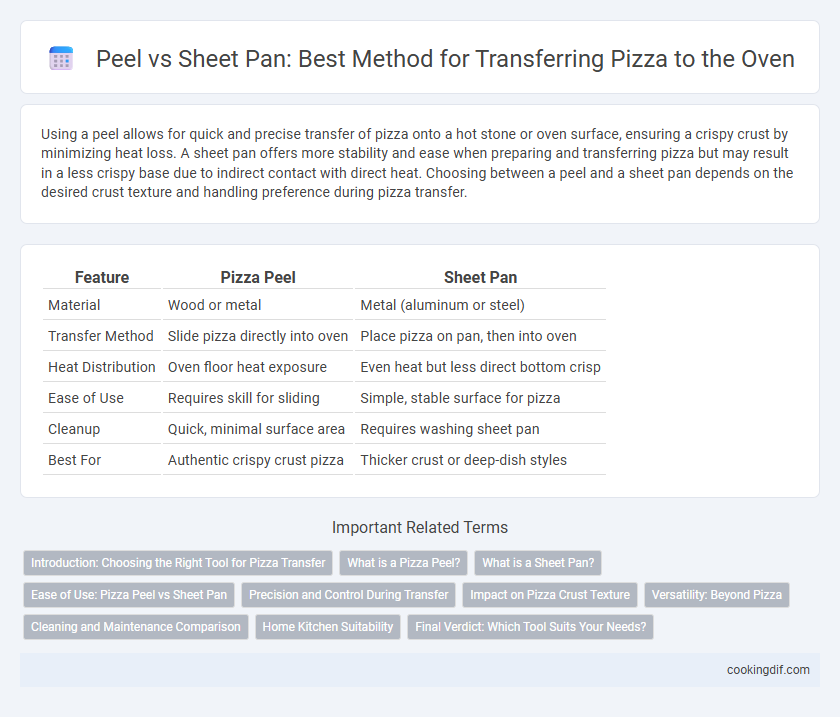 Peel vs Sheet Pan: Best Method for Transferring Pizza to the Oven

Using a peel allows for quick and precise transfer of pizza onto a hot stone or oven surface, ensuring a crispy crust by minimizing heat loss. A sheet pan offers more stability and ease when preparing and transferring pizza but may result in a less crispy base due to indirect contact with direct heat. Choosing between a peel and a sheet pan depends on the desired crust texture and handling preference during pizza transfer.

| Feature | Pizza Peel | Sheet Pan |
|---|---|---|
| Material | Wood or metal | Metal (aluminum or steel) |
| Transfer Method | Slide pizza directly into oven | Place pizza on pan, then into oven |
| Heat Distribution | Oven floor heat exposure | Even heat but less direct bottom crisp |
| Ease of Use | Requires skill for sliding | Simple, stable surface for pizza |
| Cleanup | Quick, minimal surface area | Requires washing sheet pan |
| Best For | Authentic crispy crust pizza | Thicker crust or deep-dish styles |

Important Related Terms

Introduction: Choosing the Right Tool for Pizza Transfer
What is a Pizza Peel?
What is a Sheet Pan?
Ease of Use: Pizza Peel vs Sheet Pan
Precision and Control During Transfer
Impact on Pizza Crust Texture
Versatility: Beyond Pizza
Cleaning and Maintenance Comparison
Home Kitchen Suitability
Final Verdict: Which Tool Suits Your Needs?

cookingdif.com