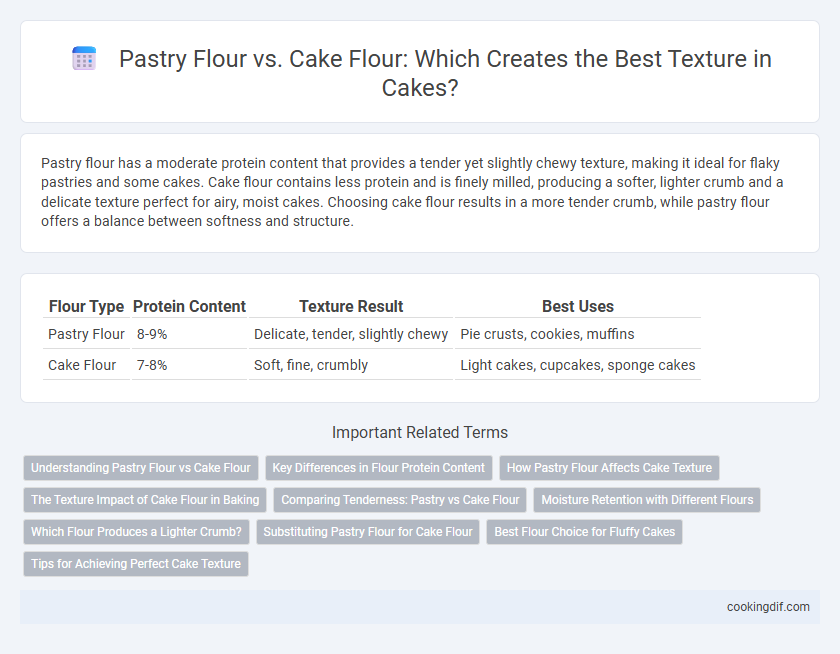 Pastry Flour vs. Cake Flour: Which Creates the Best Texture in Cakes?

Pastry flour has a moderate protein content that provides a tender yet slightly chewy texture, making it ideal for flaky pastries and some cakes. Cake flour contains less protein and is finely milled, producing a softer, lighter crumb and a delicate texture perfect for airy, moist cakes. Choosing cake flour results in a more tender crumb, while pastry flour offers a balance between softness and structure.

| Flour Type | Protein Content | Texture Result | Best Uses |
|---|---|---|---|
| Pastry Flour | 8-9% | Delicate, tender, slightly chewy | Pie crusts, cookies, muffins |
| Cake Flour | 7-8% | Soft, fine, crumbly | Light cakes, cupcakes, sponge cakes |

Important Related Terms

Understanding Pastry Flour vs Cake Flour
Key Differences in Flour Protein Content
How Pastry Flour Affects Cake Texture
The Texture Impact of Cake Flour in Baking
Comparing Tenderness: Pastry vs Cake Flour
Moisture Retention with Different Flours
Which Flour Produces a Lighter Crumb?
Substituting Pastry Flour for Cake Flour
Best Flour Choice for Fluffy Cakes
Tips for Achieving Perfect Cake Texture

cookingdif.com