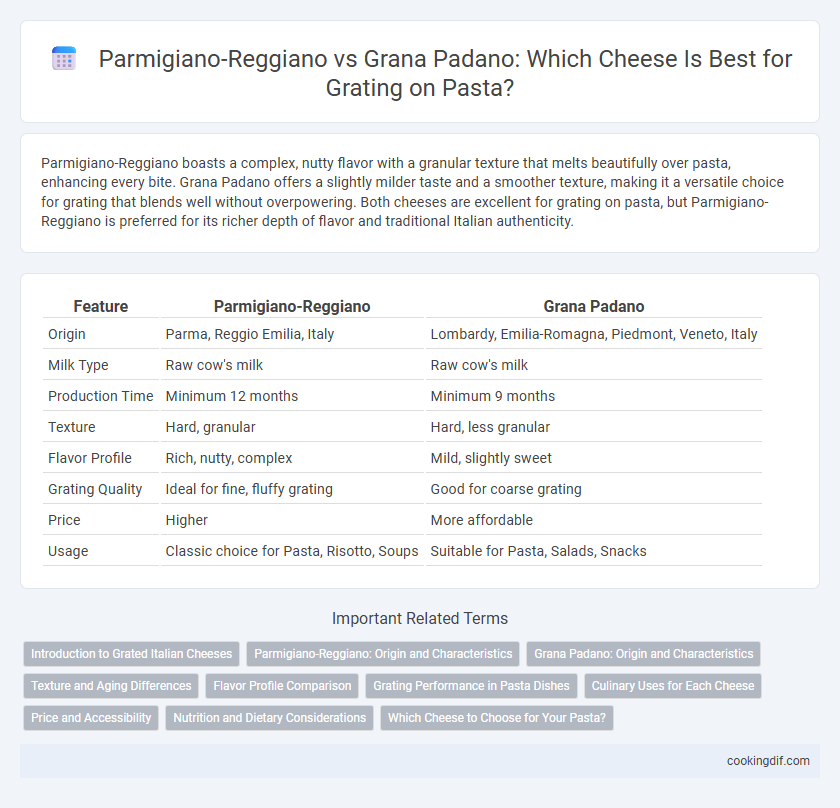 Parmigiano-Reggiano vs Grana Padano: Which Cheese Is Best for Grating on Pasta?

Parmigiano-Reggiano boasts a complex, nutty flavor with a granular texture that melts beautifully over pasta, enhancing every bite. Grana Padano offers a slightly milder taste and a smoother texture, making it a versatile choice for grating that blends well without overpowering. Both cheeses are excellent for grating on pasta, but Parmigiano-Reggiano is preferred for its richer depth of flavor and traditional Italian authenticity.

| Feature | Parmigiano-Reggiano | Grana Padano |
|---|---|---|
| Origin | Parma, Reggio Emilia, Italy | Lombardy, Emilia-Romagna, Piedmont, Veneto, Italy |
| Milk Type | Raw cow's milk | Raw cow's milk |
| Production Time | Minimum 12 months | Minimum 9 months |
| Texture | Hard, granular | Hard, less granular |
| Flavor Profile | Rich, nutty, complex | Mild, slightly sweet |
| Grating Quality | Ideal for fine, fluffy grating | Good for coarse grating |
| Price | Higher | More affordable |
| Usage | Classic choice for Pasta, Risotto, Soups | Suitable for Pasta, Salads, Snacks |

Important Related Terms

Introduction to Grated Italian Cheeses
Parmigiano-Reggiano: Origin and Characteristics
Grana Padano: Origin and Characteristics
Texture and Aging Differences
Flavor Profile Comparison
Grating Performance in Pasta Dishes
Culinary Uses for Each Cheese
Price and Accessibility
Nutrition and Dietary Considerations
Which Cheese to Choose for Your Pasta?

cookingdif.com