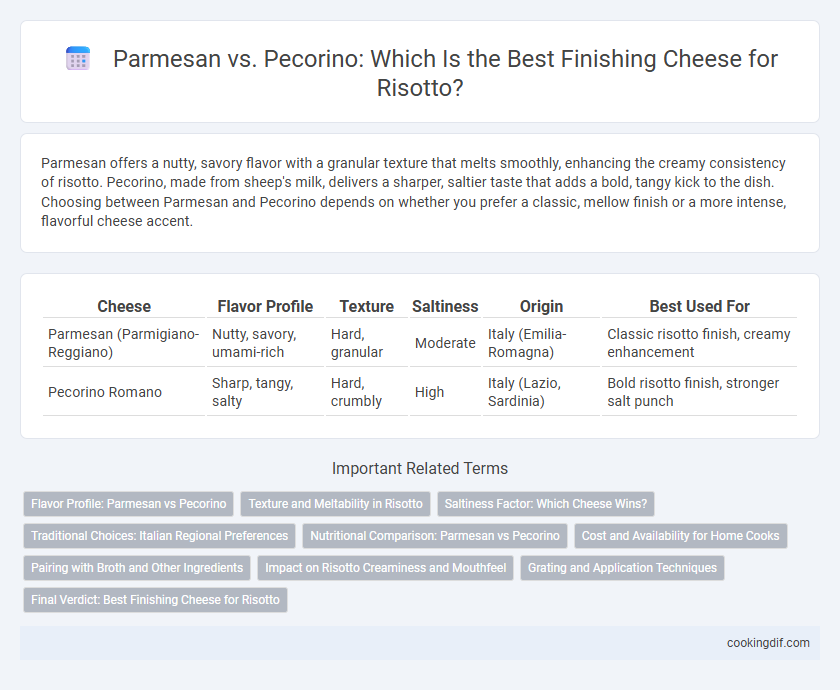 Parmesan vs. Pecorino: Which Is the Best Finishing Cheese for Risotto?

Parmesan offers a nutty, savory flavor with a granular texture that melts smoothly, enhancing the creamy consistency of risotto. Pecorino, made from sheep's milk, delivers a sharper, saltier taste that adds a bold, tangy kick to the dish. Choosing between Parmesan and Pecorino depends on whether you prefer a classic, mellow finish or a more intense, flavorful cheese accent.

| Cheese | Flavor Profile | Texture | Saltiness | Origin | Best Used For |
|---|---|---|---|---|---|
| Parmesan (Parmigiano-Reggiano) | Nutty, savory, umami-rich | Hard, granular | Moderate | Italy (Emilia-Romagna) | Classic risotto finish, creamy enhancement |
| Pecorino Romano | Sharp, tangy, salty | Hard, crumbly | High | Italy (Lazio, Sardinia) | Bold risotto finish, stronger salt punch |

Important Related Terms

Flavor Profile: Parmesan vs Pecorino
Texture and Meltability in Risotto
Saltiness Factor: Which Cheese Wins?
Traditional Choices: Italian Regional Preferences
Nutritional Comparison: Parmesan vs Pecorino
Cost and Availability for Home Cooks
Pairing with Broth and Other Ingredients
Impact on Risotto Creaminess and Mouthfeel
Grating and Application Techniques
Final Verdict: Best Finishing Cheese for Risotto

cookingdif.com