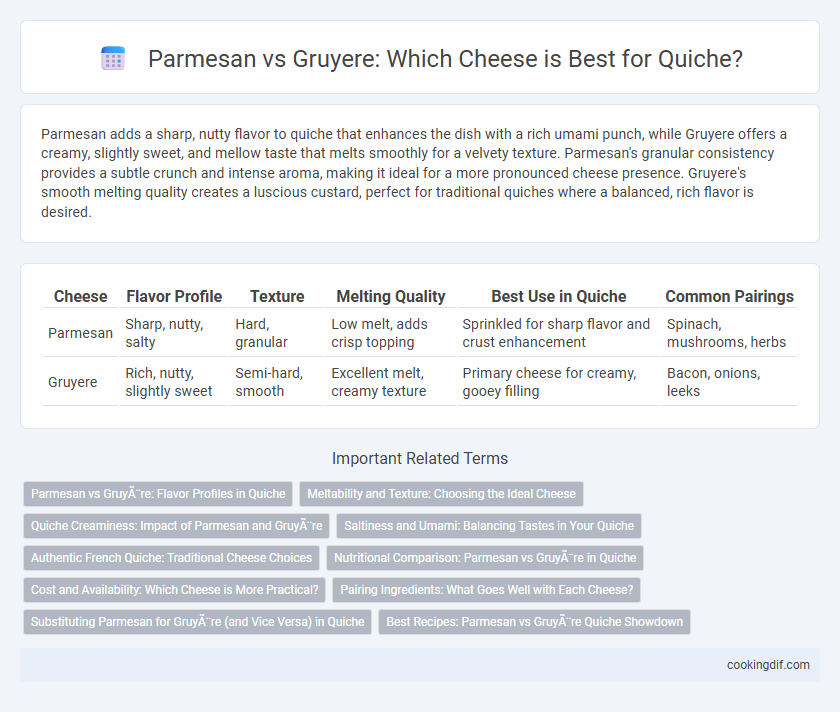 Parmesan vs Gruyere: Which Cheese is Best for Quiche?

Parmesan adds a sharp, nutty flavor to quiche that enhances the dish with a rich umami punch, while Gruyere offers a creamy, slightly sweet, and mellow taste that melts smoothly for a velvety texture. Parmesan's granular consistency provides a subtle crunch and intense aroma, making it ideal for a more pronounced cheese presence. Gruyere's smooth melting quality creates a luscious custard, perfect for traditional quiches where a balanced, rich flavor is desired.

| Cheese | Flavor Profile | Texture | Melting Quality | Best Use in Quiche | Common Pairings |
|---|---|---|---|---|---|
| Parmesan | Sharp, nutty, salty | Hard, granular | Low melt, adds crisp topping | Sprinkled for sharp flavor and crust enhancement | Spinach, mushrooms, herbs |
| Gruyere | Rich, nutty, slightly sweet | Semi-hard, smooth | Excellent melt, creamy texture | Primary cheese for creamy, gooey filling | Bacon, onions, leeks |

Important Related Terms

Parmesan vs GruyÃ¨re: Flavor Profiles in Quiche

Meltability and Texture: Choosing the Ideal Cheese

Quiche Creaminess: Impact of Parmesan and GruyÃ¨re

Saltiness and Umami: Balancing Tastes in Your Quiche

Authentic French Quiche: Traditional Cheese Choices

Nutritional Comparison: Parmesan vs GruyÃ¨re in Quiche

Cost and Availability: Which Cheese is More Practical?

Pairing Ingredients: What Goes Well with Each Cheese?

Substituting Parmesan for GruyÃ¨re (and Vice Versa) in Quiche

Best Recipes: Parmesan vs GruyÃ¨re Quiche Showdown

cookingdif.com