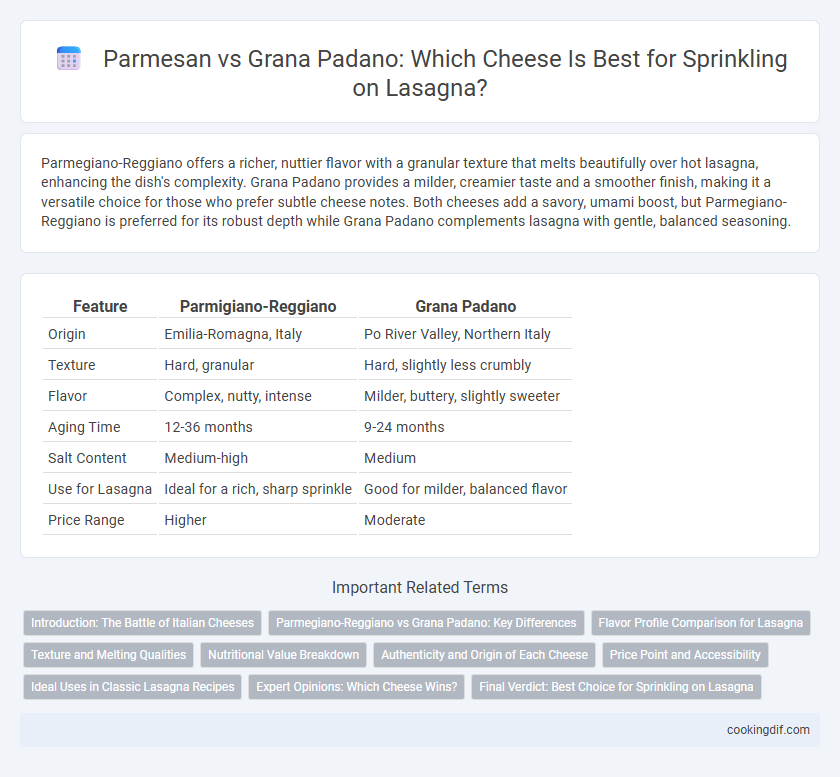 Parmesan vs Grana Padano: Which Cheese Is Best for Sprinkling on Lasagna?

Parmegiano-Reggiano offers a richer, nuttier flavor with a granular texture that melts beautifully over hot lasagna, enhancing the dish's complexity. Grana Padano provides a milder, creamier taste and a smoother finish, making it a versatile choice for those who prefer subtle cheese notes. Both cheeses add a savory, umami boost, but Parmegiano-Reggiano is preferred for its robust depth while Grana Padano complements lasagna with gentle, balanced seasoning.

| Feature | Parmigiano-Reggiano | Grana Padano |
|---|---|---|
| Origin | Emilia-Romagna, Italy | Po River Valley, Northern Italy |
| Texture | Hard, granular | Hard, slightly less crumbly |
| Flavor | Complex, nutty, intense | Milder, buttery, slightly sweeter |
| Aging Time | 12-36 months | 9-24 months |
| Salt Content | Medium-high | Medium |
| Use for Lasagna | Ideal for a rich, sharp sprinkle | Good for milder, balanced flavor |
| Price Range | Higher | Moderate |

Important Related Terms

Introduction: The Battle of Italian Cheeses
Parmegiano-Reggiano vs Grana Padano: Key Differences
Flavor Profile Comparison for Lasagna
Texture and Melting Qualities
Nutritional Value Breakdown
Authenticity and Origin of Each Cheese
Price Point and Accessibility
Ideal Uses in Classic Lasagna Recipes
Expert Opinions: Which Cheese Wins?
Final Verdict: Best Choice for Sprinkling on Lasagna

cookingdif.com