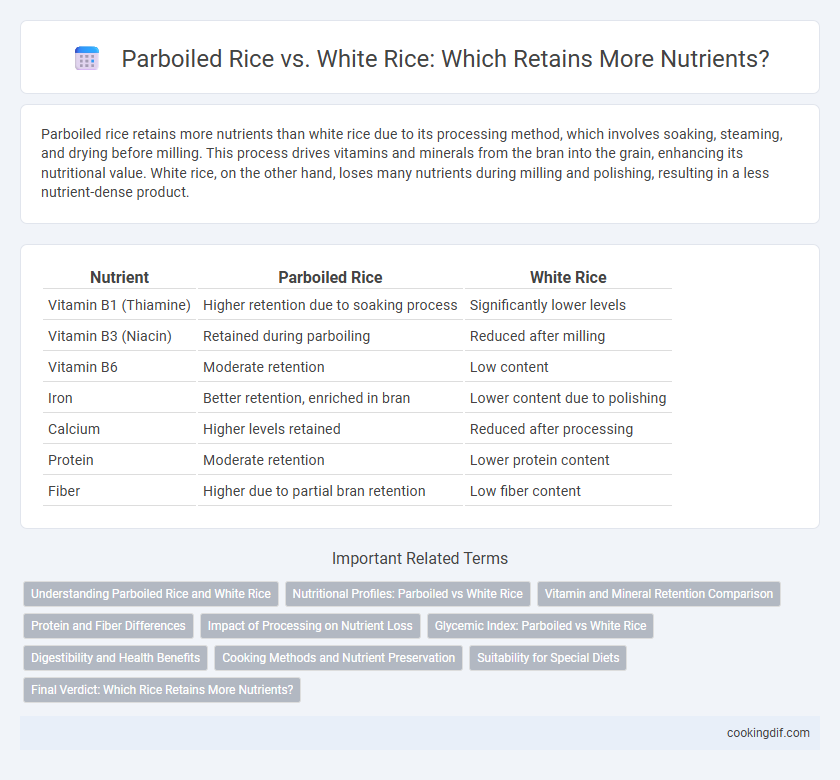 Parboiled Rice vs. White Rice: Which Retains More Nutrients?

Parboiled rice retains more nutrients than white rice due to its processing method, which involves soaking, steaming, and drying before milling. This process drives vitamins and minerals from the bran into the grain, enhancing its nutritional value. White rice, on the other hand, loses many nutrients during milling and polishing, resulting in a less nutrient-dense product.

| Nutrient | Parboiled Rice | White Rice |
|---|---|---|
| Vitamin B1 (Thiamine) | Higher retention due to soaking process | Significantly lower levels |
| Vitamin B3 (Niacin) | Retained during parboiling | Reduced after milling |
| Vitamin B6 | Moderate retention | Low content |
| Iron | Better retention, enriched in bran | Lower content due to polishing |
| Calcium | Higher levels retained | Reduced after processing |
| Protein | Moderate retention | Lower protein content |
| Fiber | Higher due to partial bran retention | Low fiber content |

Important Related Terms

Understanding Parboiled Rice and White Rice
Nutritional Profiles: Parboiled vs White Rice
Vitamin and Mineral Retention Comparison
Protein and Fiber Differences
Impact of Processing on Nutrient Loss
Glycemic Index: Parboiled vs White Rice
Digestibility and Health Benefits
Cooking Methods and Nutrient Preservation
Suitability for Special Diets
Final Verdict: Which Rice Retains More Nutrients?

cookingdif.com