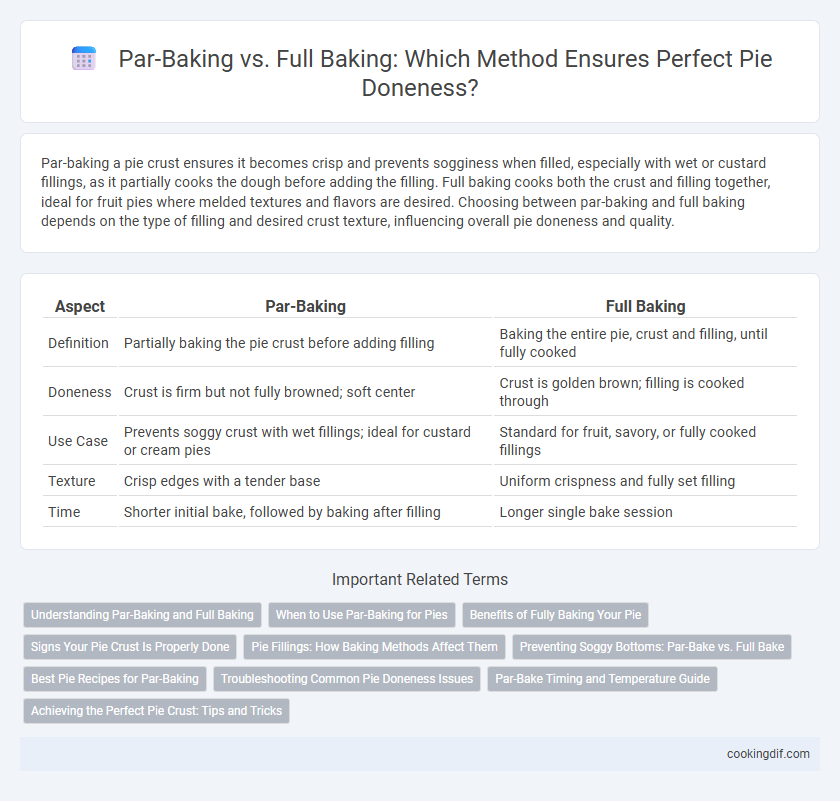 Par-Baking vs. Full Baking: Which Method Ensures Perfect Pie Doneness?

Par-baking a pie crust ensures it becomes crisp and prevents sogginess when filled, especially with wet or custard fillings, as it partially cooks the dough before adding the filling. Full baking cooks both the crust and filling together, ideal for fruit pies where melded textures and flavors are desired. Choosing between par-baking and full baking depends on the type of filling and desired crust texture, influencing overall pie doneness and quality.

| Aspect | Par-Baking | Full Baking |
|---|---|---|
| Definition | Partially baking the pie crust before adding filling | Baking the entire pie, crust and filling, until fully cooked |
| Doneness | Crust is firm but not fully browned; soft center | Crust is golden brown; filling is cooked through |
| Use Case | Prevents soggy crust with wet fillings; ideal for custard or cream pies | Standard for fruit, savory, or fully cooked fillings |
| Texture | Crisp edges with a tender base | Uniform crispness and fully set filling |
| Time | Shorter initial bake, followed by baking after filling | Longer single bake session |

Important Related Terms

Understanding Par-Baking and Full Baking
When to Use Par-Baking for Pies
Benefits of Fully Baking Your Pie
Signs Your Pie Crust Is Properly Done
Pie Fillings: How Baking Methods Affect Them
Preventing Soggy Bottoms: Par-Bake vs. Full Bake
Best Pie Recipes for Par-Baking
Troubleshooting Common Pie Doneness Issues
Par-Bake Timing and Temperature Guide
Achieving the Perfect Pie Crust: Tips and Tricks

cookingdif.com