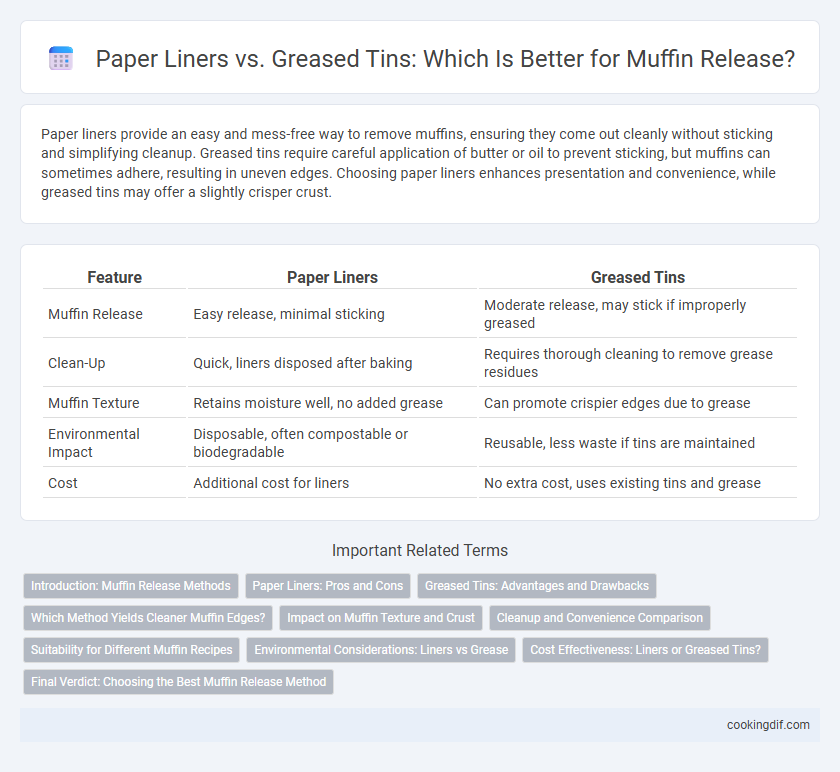 Paper Liners vs. Greased Tins: Which Is Better for Muffin Release?

Paper liners provide an easy and mess-free way to remove muffins, ensuring they come out cleanly without sticking and simplifying cleanup. Greased tins require careful application of butter or oil to prevent sticking, but muffins can sometimes adhere, resulting in uneven edges. Choosing paper liners enhances presentation and convenience, while greased tins may offer a slightly crisper crust.

| Feature | Paper Liners | Greased Tins |
|---|---|---|
| Muffin Release | Easy release, minimal sticking | Moderate release, may stick if improperly greased |
| Clean-Up | Quick, liners disposed after baking | Requires thorough cleaning to remove grease residues |
| Muffin Texture | Retains moisture well, no added grease | Can promote crispier edges due to grease |
| Environmental Impact | Disposable, often compostable or biodegradable | Reusable, less waste if tins are maintained |
| Cost | Additional cost for liners | No extra cost, uses existing tins and grease |

Important Related Terms

Introduction: Muffin Release Methods
Paper Liners: Pros and Cons
Greased Tins: Advantages and Drawbacks
Which Method Yields Cleaner Muffin Edges?
Impact on Muffin Texture and Crust
Cleanup and Convenience Comparison
Suitability for Different Muffin Recipes
Environmental Considerations: Liners vs Grease
Cost Effectiveness: Liners or Greased Tins?
Final Verdict: Choosing the Best Muffin Release Method

cookingdif.com