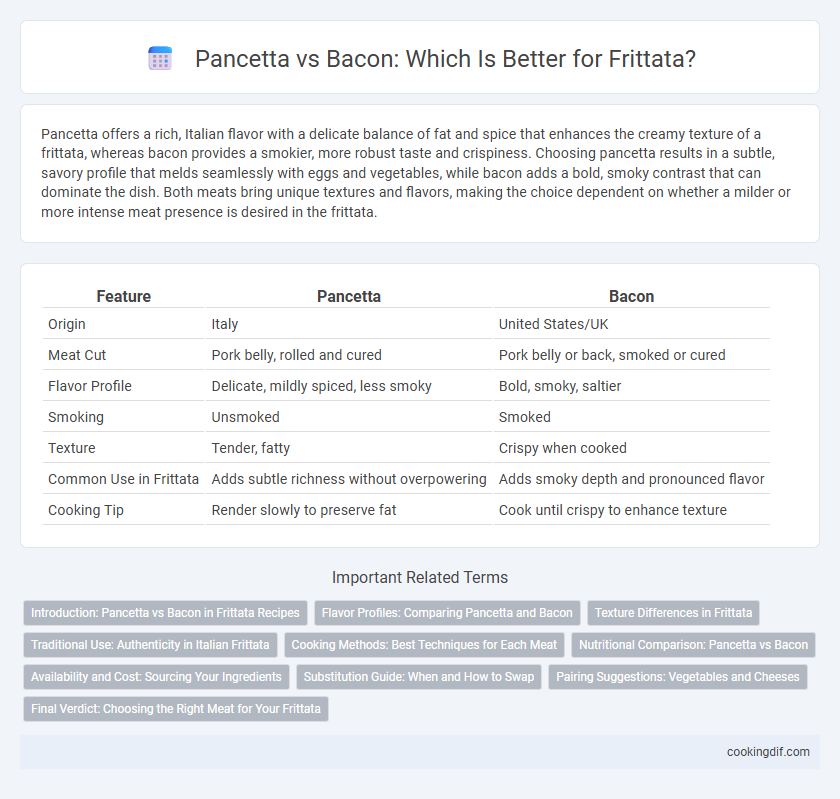 Pancetta vs Bacon: Which Is Better for Frittata?

Pancetta offers a rich, Italian flavor with a delicate balance of fat and spice that enhances the creamy texture of a frittata, whereas bacon provides a smokier, more robust taste and crispiness. Choosing pancetta results in a subtle, savory profile that melds seamlessly with eggs and vegetables, while bacon adds a bold, smoky contrast that can dominate the dish. Both meats bring unique textures and flavors, making the choice dependent on whether a milder or more intense meat presence is desired in the frittata.

| Feature | Pancetta | Bacon |
|---|---|---|
| Origin | Italy | United States/UK |
| Meat Cut | Pork belly, rolled and cured | Pork belly or back, smoked or cured |
| Flavor Profile | Delicate, mildly spiced, less smoky | Bold, smoky, saltier |
| Smoking | Unsmoked | Smoked |
| Texture | Tender, fatty | Crispy when cooked |
| Common Use in Frittata | Adds subtle richness without overpowering | Adds smoky depth and pronounced flavor |
| Cooking Tip | Render slowly to preserve fat | Cook until crispy to enhance texture |

Important Related Terms

Introduction: Pancetta vs Bacon in Frittata Recipes
Flavor Profiles: Comparing Pancetta and Bacon
Texture Differences in Frittata
Traditional Use: Authenticity in Italian Frittata
Cooking Methods: Best Techniques for Each Meat
Nutritional Comparison: Pancetta vs Bacon
Availability and Cost: Sourcing Your Ingredients
Substitution Guide: When and How to Swap
Pairing Suggestions: Vegetables and Cheeses
Final Verdict: Choosing the Right Meat for Your Frittata

cookingdif.com